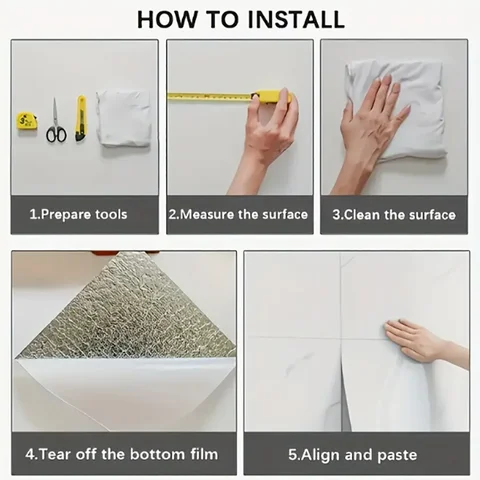 HOW TO INSTALL

1.Prepare tools

2.Measure the surface

3.Clean the surface

4.Tear off the bottom film

5.Align and paste