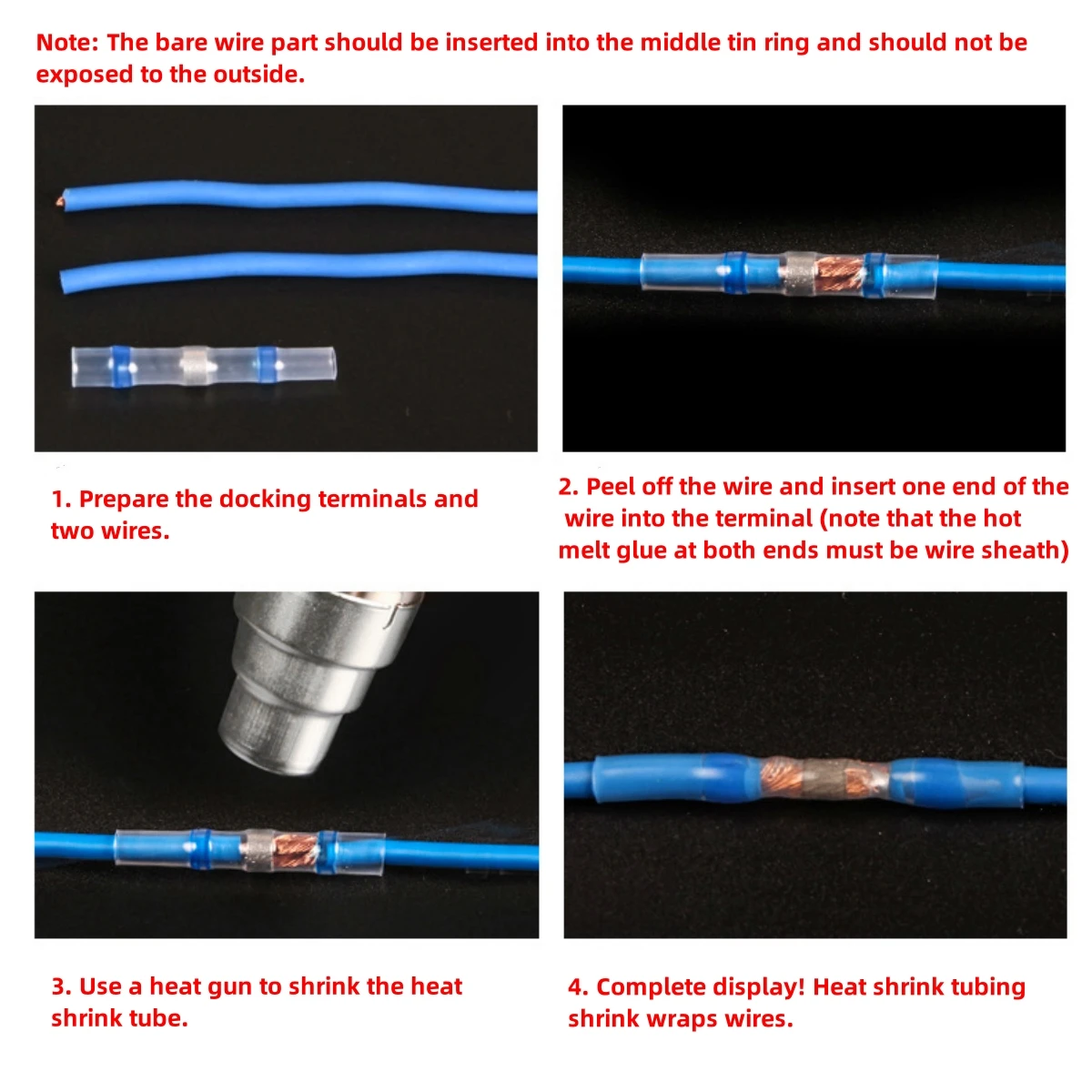 Note: The bare wire part should be inserted into the middle tin ring and should not be exposed to the outside.

1. Prepare the docking terminals and two wires.

2. Peel off the wire and insert one end of the wire into the terminal (note that the hot melt glue at both ends must be wire sheath)

3. Use a heat gun to shrink the heat shrink tube.

4. Complete display! Heat shrink tubing shrink wraps wires.