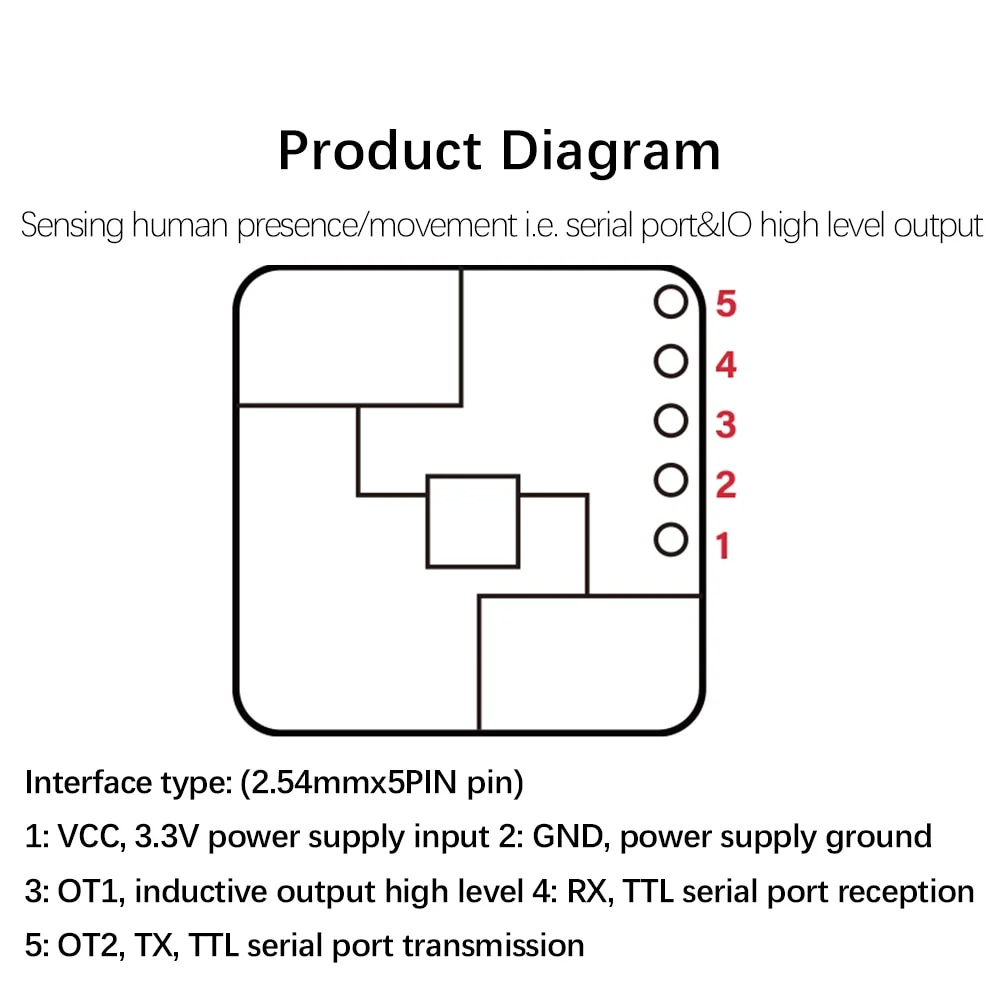 Product Diagram

Sensing human presence/movement i.e. serial port&IO high level output

5
4
3
2
1

Interface type: (2.54mmx5PIN pin)

1: VCC, 3.3V power supply input 2: GND, power supply ground

3: OT1, inductive output high level 4: RX, TTL serial port reception

5: OT2, TX, TTL serial port transmission