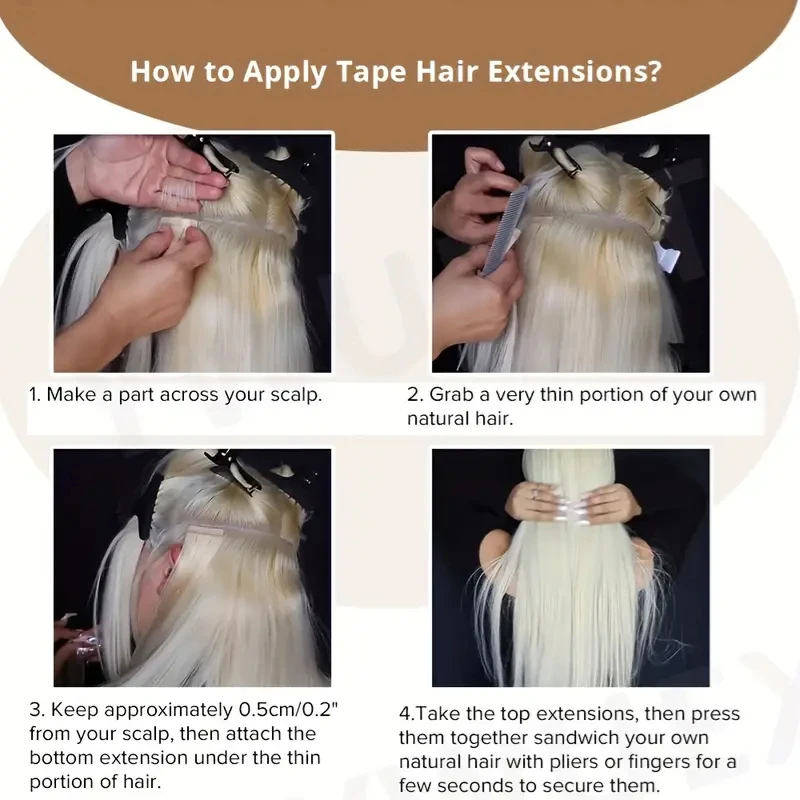 How to Apply Tape Hair Extensions?

1. Make a part across your scalp.

2. Grab a very thin portion of your own natural hair.

3. Keep approximately 0.5cm/0.2" from your scalp, then attach the bottom extension under the thin portion of hair.

4.Take the top extensions, then press them together sandwich your own natural hair with pliers or fingers for a few seconds to secure them.