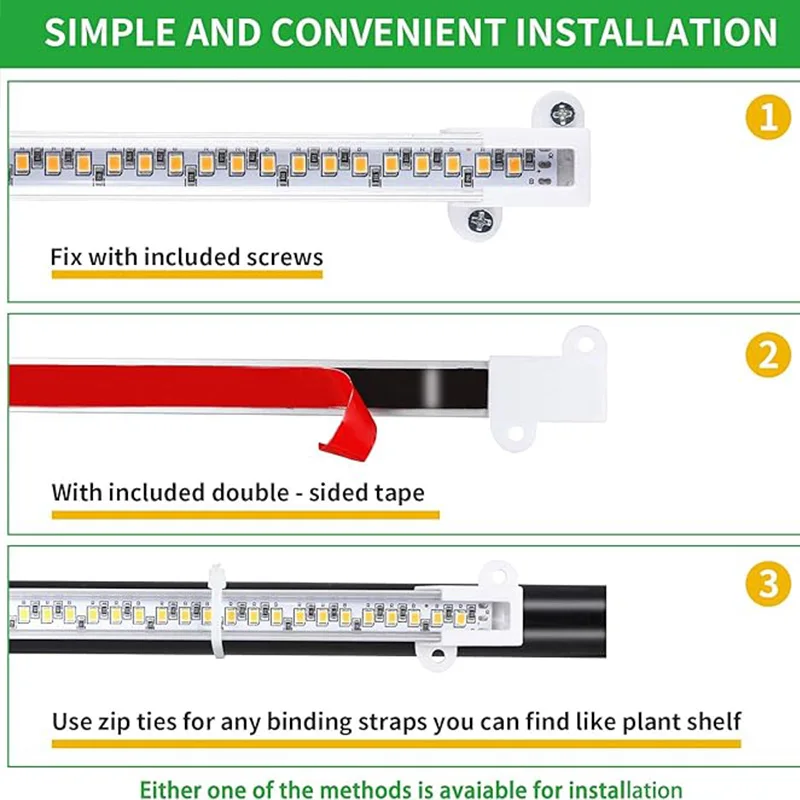 SIMPLE AND CONVENIENT INSTALLATION

1

Fix with included screws

2

With included double - sided tape

3

Use zip ties for any binding straps you can find like plant shelf

Either one of the methods is avaiable for installation