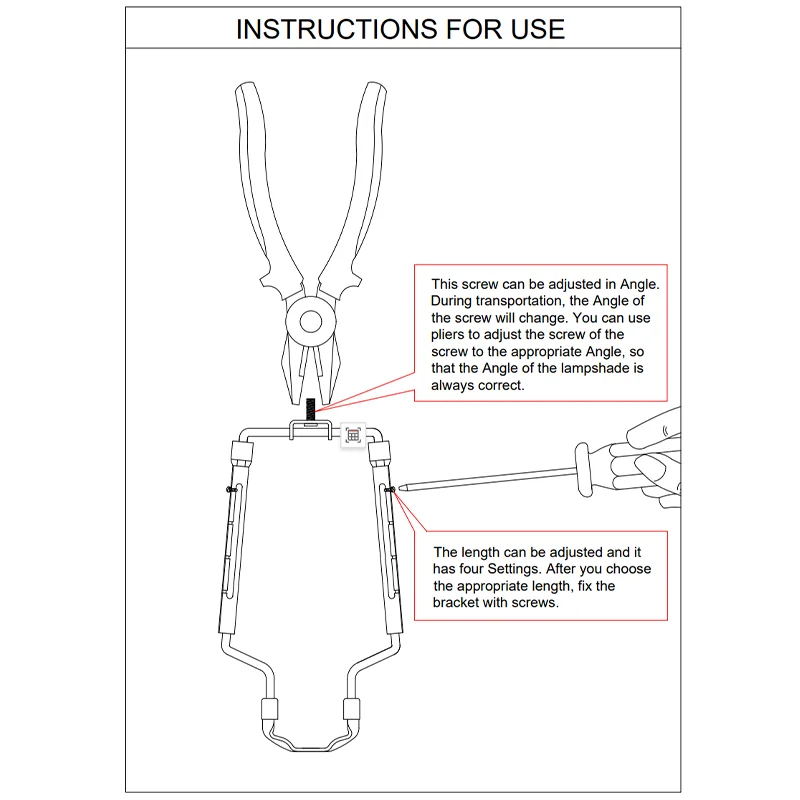 INSTRUCTIONS FOR USE

This screw can be adjusted in Angle. During transportation, the Angle of the screw will change. You can use pliers to adjust the screw of the screw to the appropriate Angle, so that the Angle of the lampshade is always correct.

The length can be adjusted and it has four Settings. After you choose the appropriate length, fix the bracket with screws.