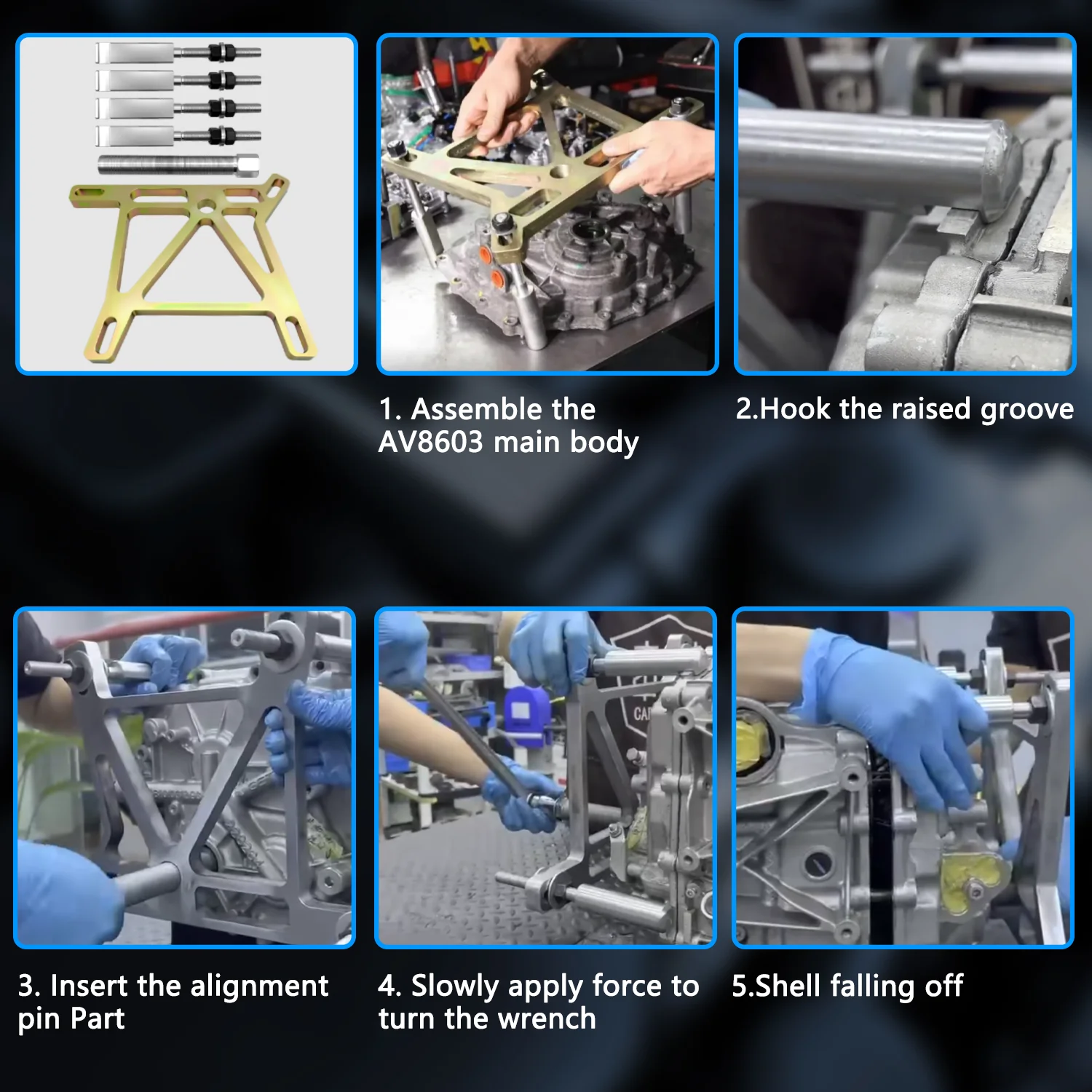 1. Assemble the AV8603 main body

2.Hook the raised groove

3. Insert the alignment pin Part

4. Slowly apply force to turn the wrench

5.Shell falling off