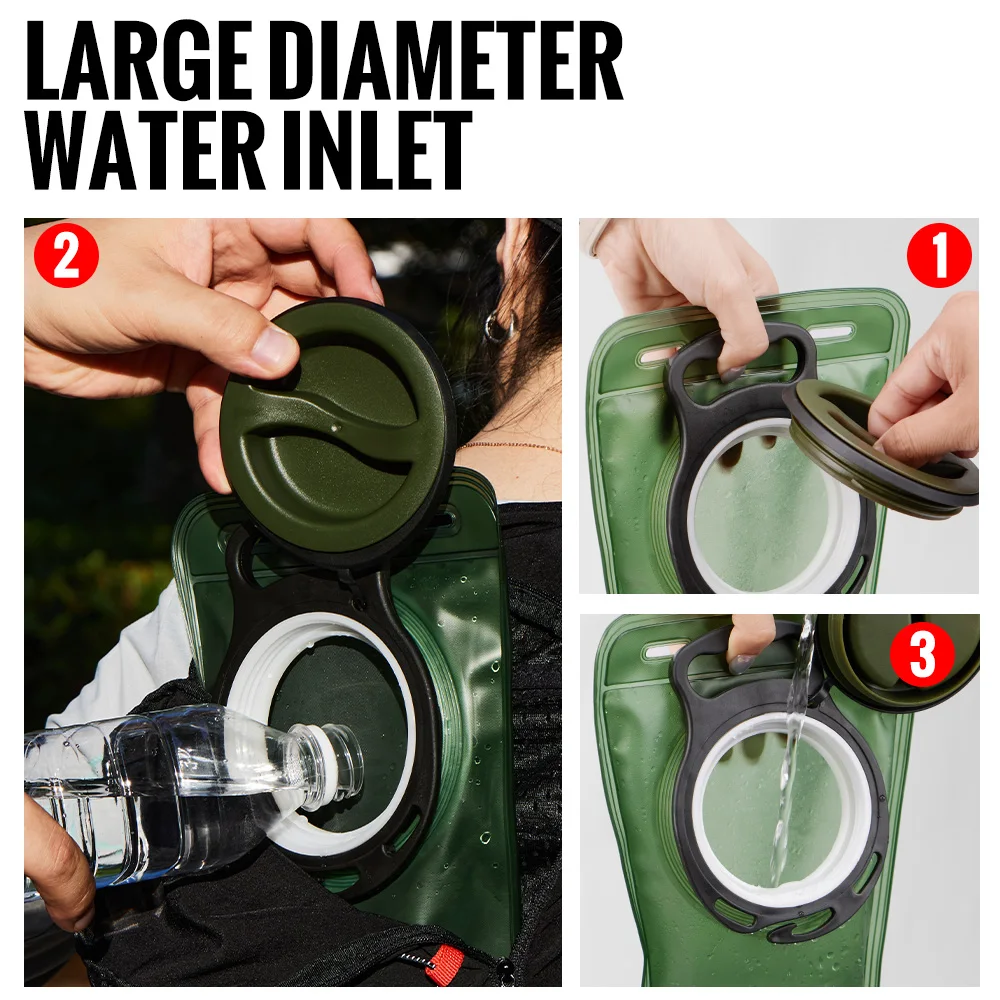 LARGE DIAMETER WATER INLET

2

1

3