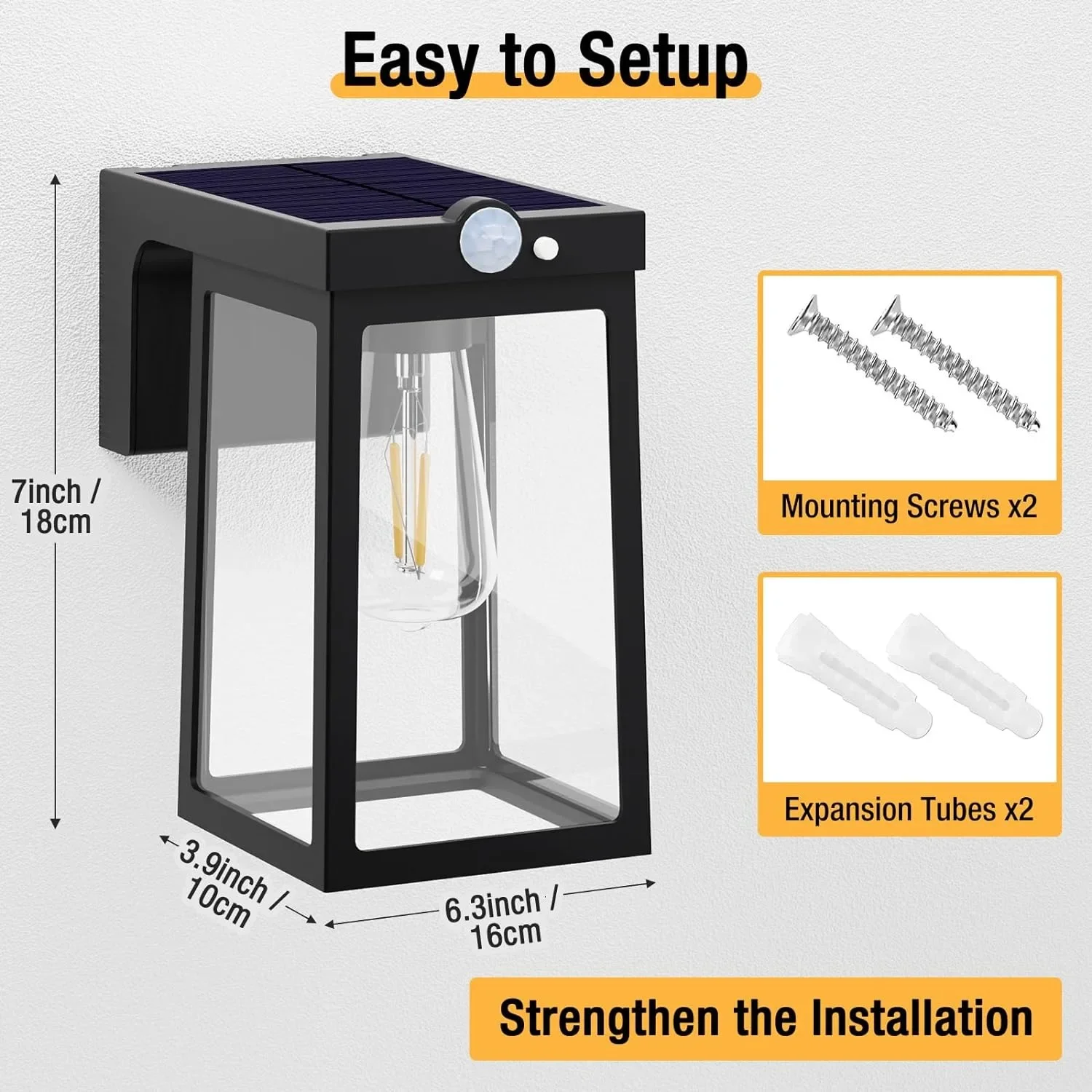 Easy to Setup

7inch / 18cm

3.9inch / 10cm

6.3inch / 16cm

Mounting Screws x2

Expansion Tubes x2

Strengthen the Installation