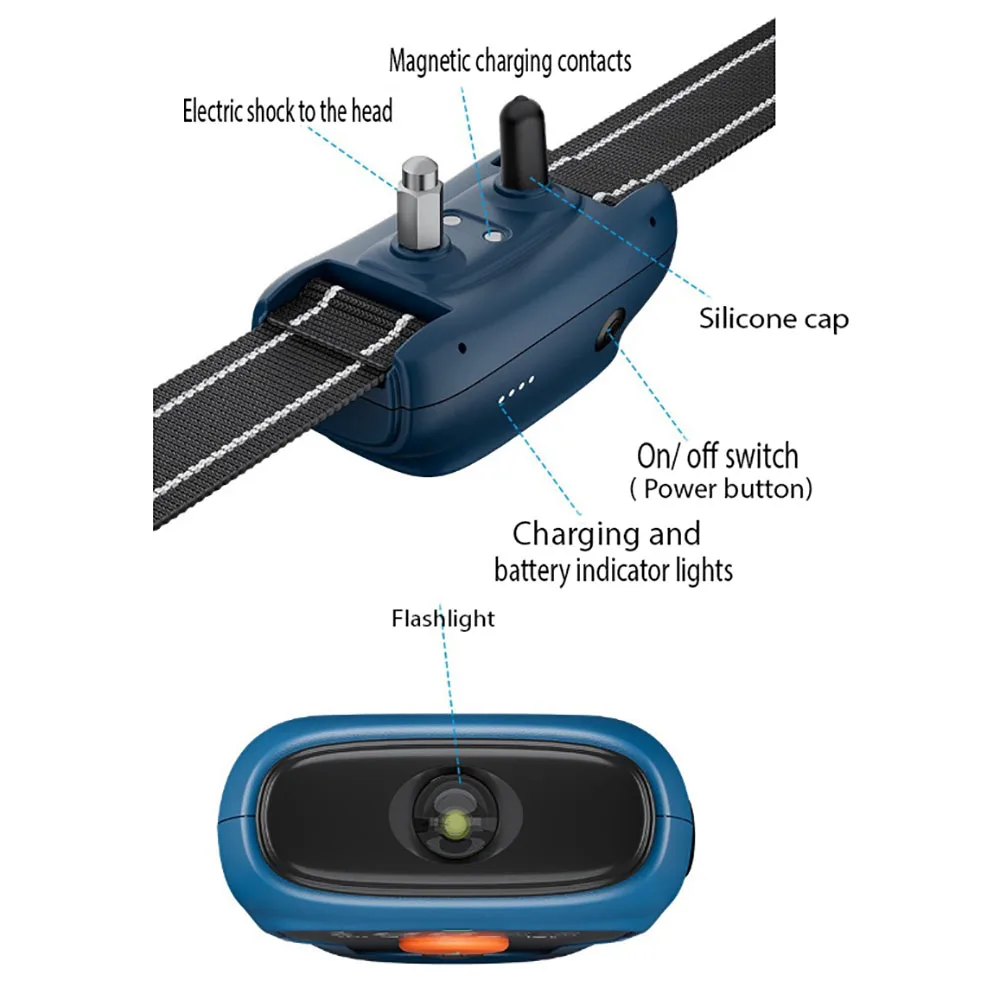 Magnetic charging contacts

Electric shock to the head

Silicone cap

On/ off switch
( Power button)

Charging and
battery indicator lights

Flashlight