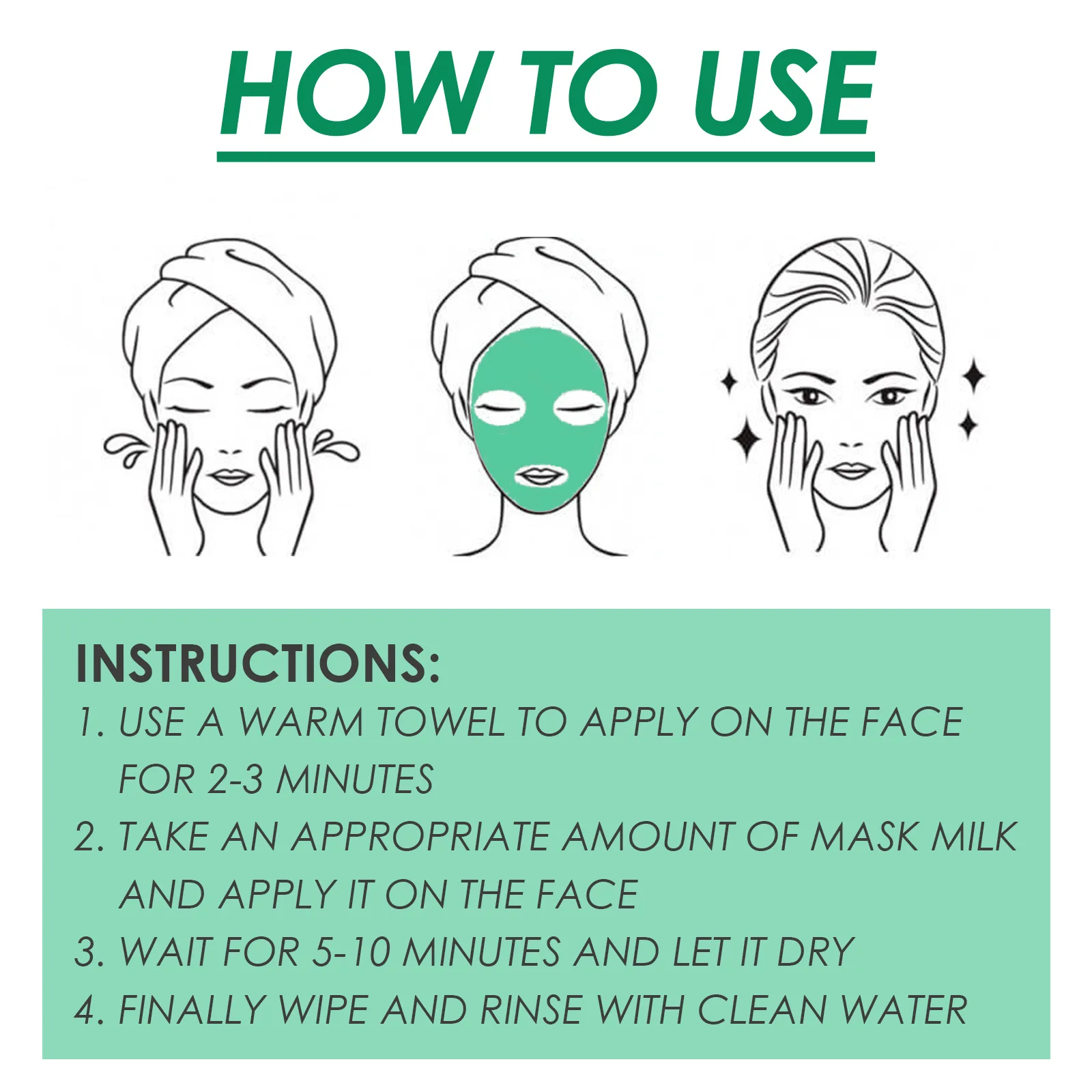 HOW TO USE

INSTRUCTIONS:
1. USE A WARM TOWEL TO APPLY ON THE FACE FOR 2-3 MINUTES
2. TAKE AN APPROPRIATE AMOUNT OF MASK MILK AND APPLY IT ON THE FACE
3. WAIT FOR 5-10 MINUTES AND LET IT DRY
4. FINALLY WIPE AND RINSE WITH CLEAN WATER