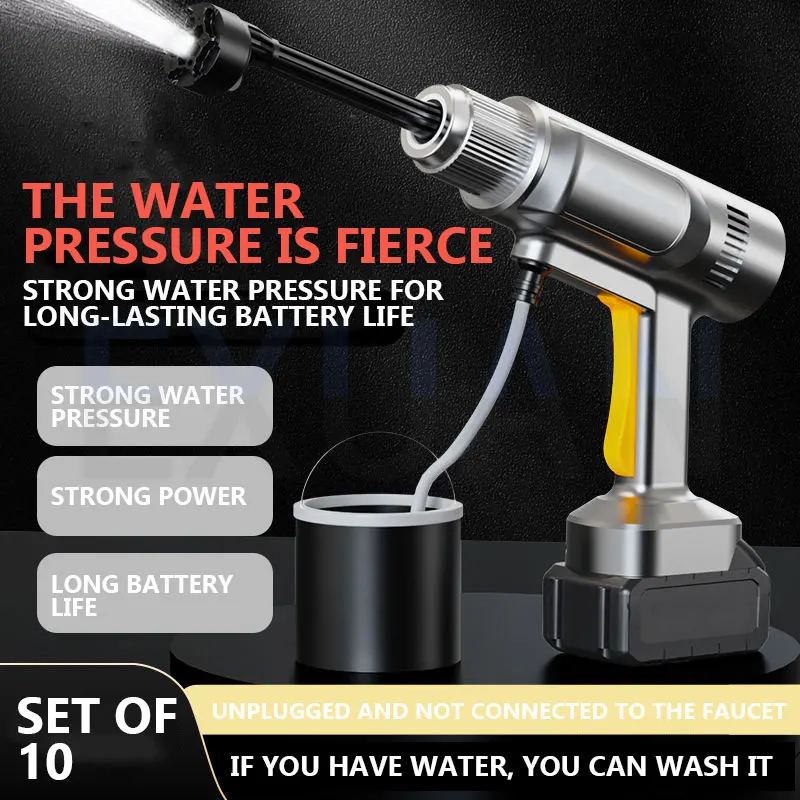 THE WATER PRESSURE IS FIERCE

STRONG WATER PRESSURE FOR LONG-LASTING BATTERY LIFE

STRONG WATER PRESSURE

STRONG POWER

LONG BATTERY LIFE

SET OF 10

UNPLUGGED AND NOT CONNECTED TO THE FAUCET

IF YOU HAVE WATER, YOU CAN WASH IT