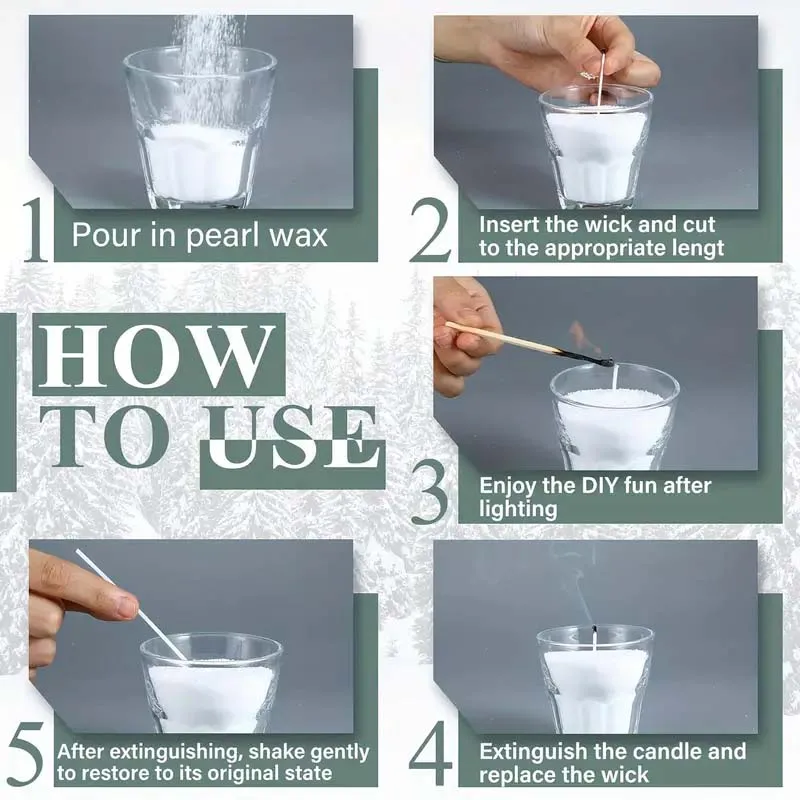 1 Pour in pearl wax

2 Insert the wick and cut to the appropriate lengt

HOW TO USE

3 Enjoy the DIY fun after lighting

5 After extinguishing, shake gently to restore to its original state

4 Extinguish the candle and replace the wick