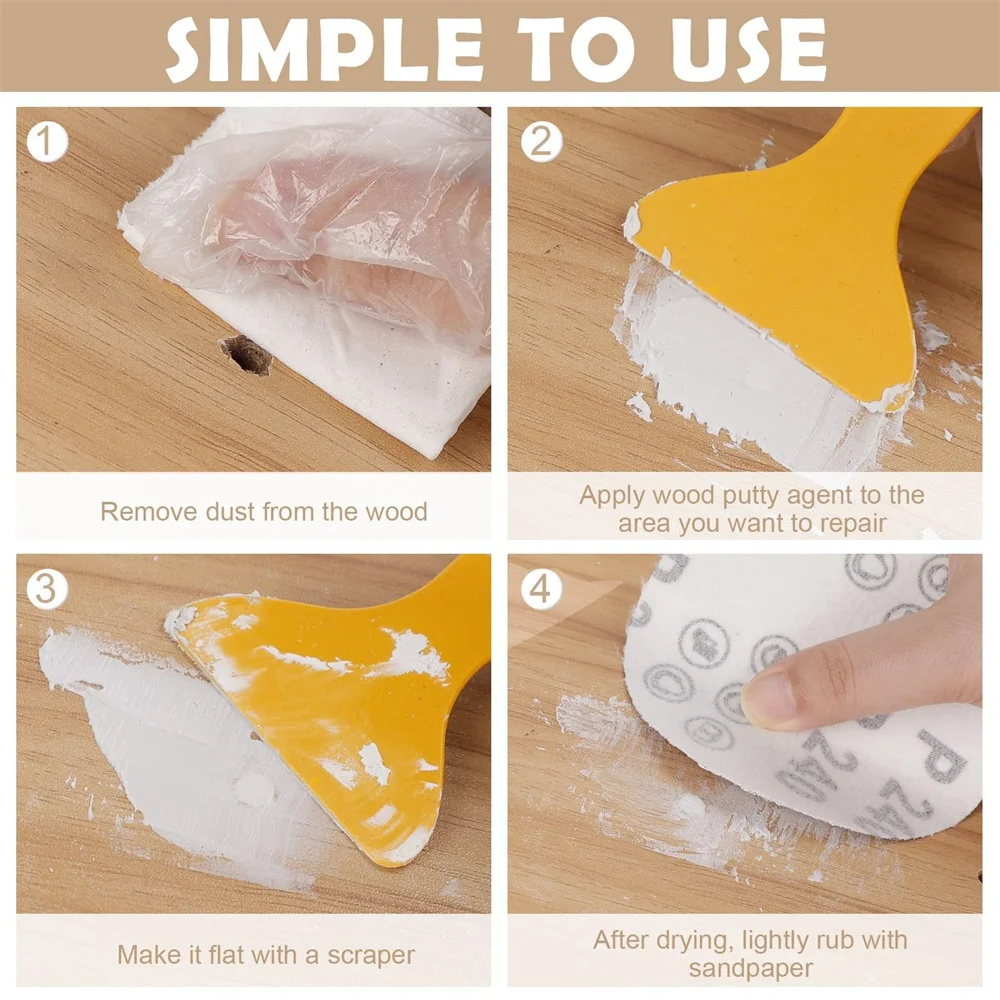 SIMPLE TO USE

1

Remove dust from the wood

2

Apply wood putty agent to the area you want to repair

3

Make it flat with a scraper

4

P 240

P 240

After drying, lightly rub with sandpaper