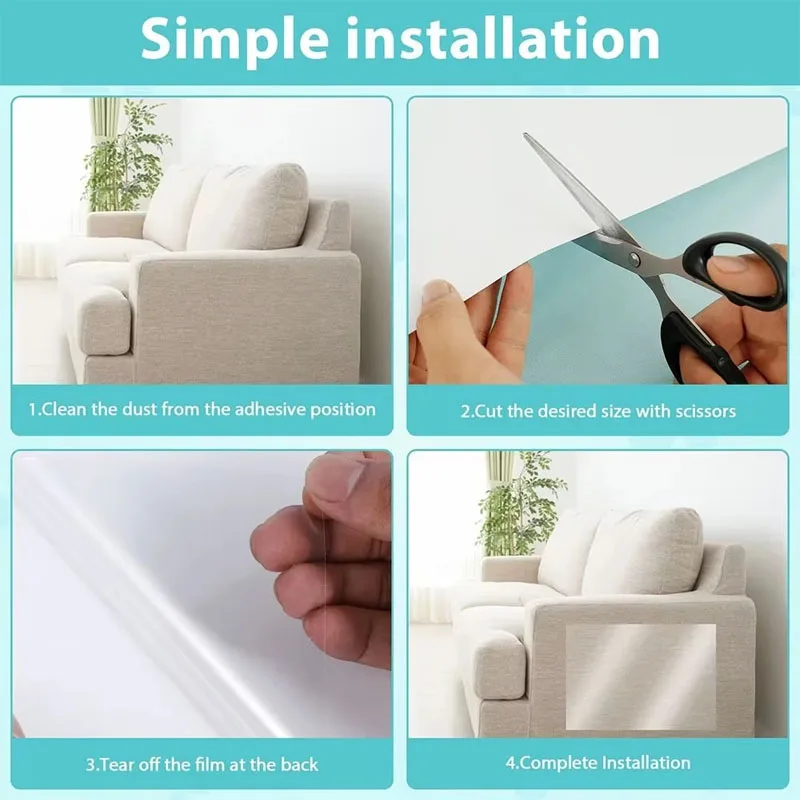 Simple installation

1.Clean the dust from the adhesive position

2.Cut the desired size with scissors

3.Tear off the film at the back

4.Complete Installation