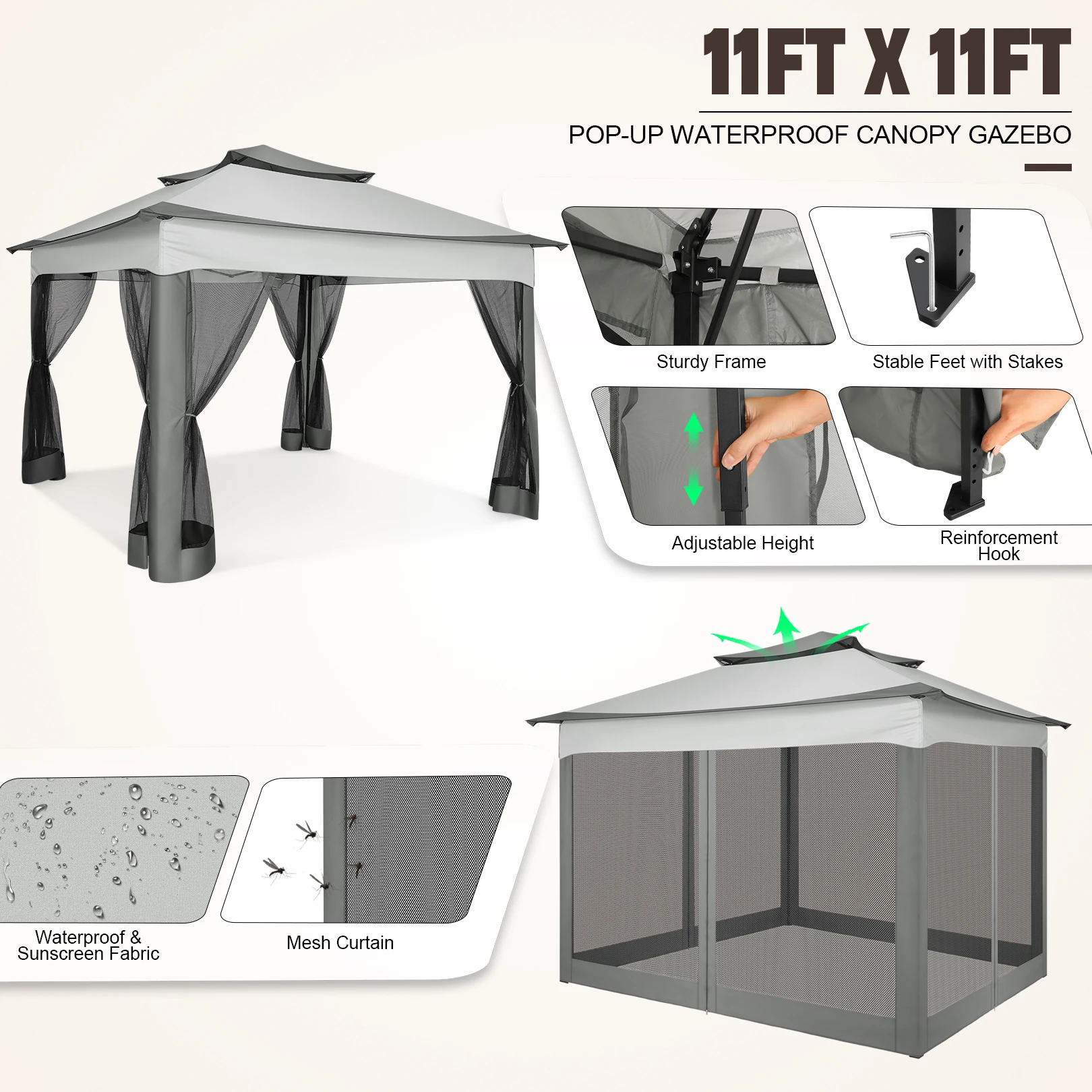 11FT X 11FT

POP-UP WATERPROOF CANOPY GAZEBO

Sturdy Frame

Stable Feet with Stakes

Adjustable Height

Reinforcement Hook

Waterproof & Sunscreen Fabric

Mesh Curtain