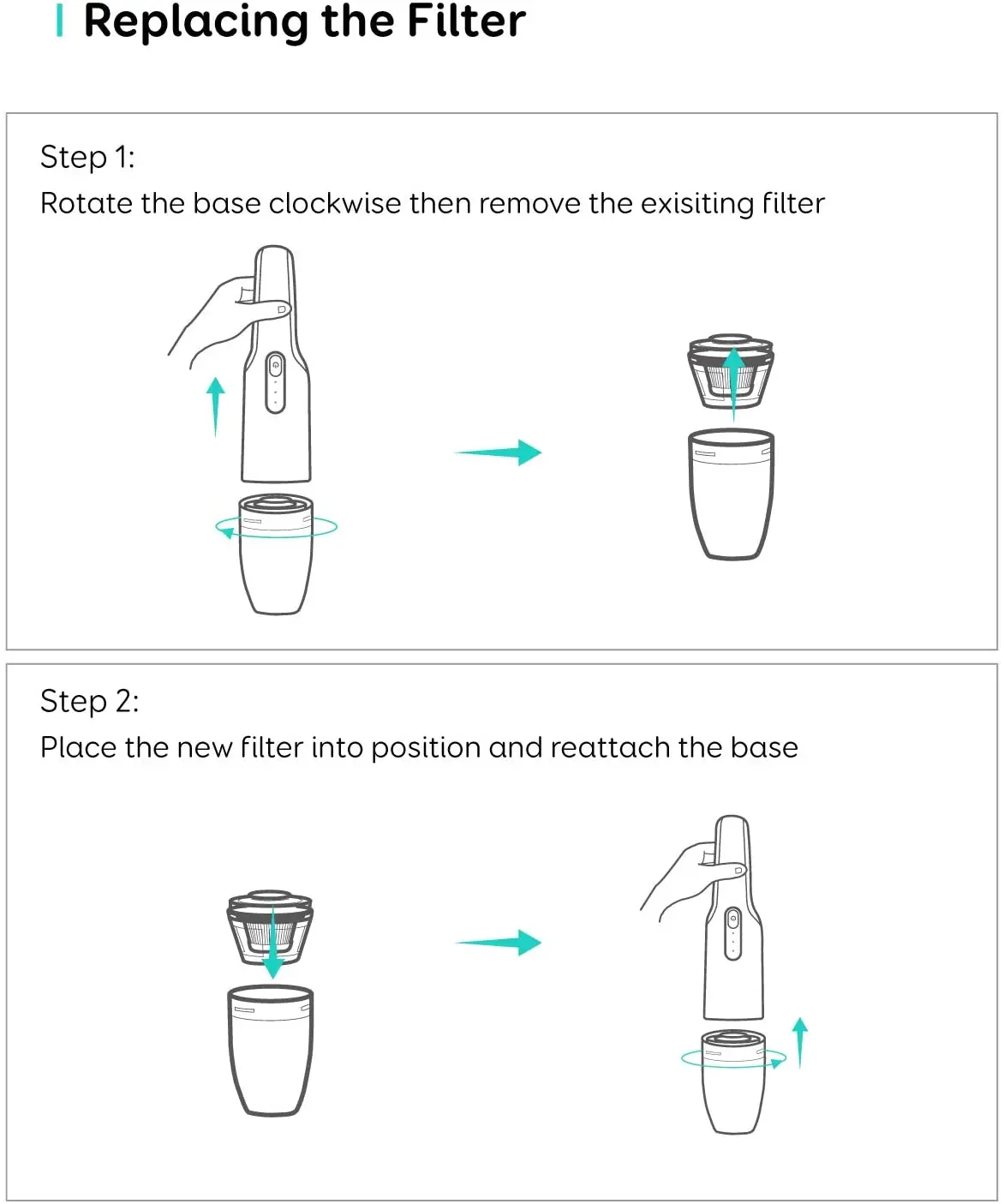 Replacing the Filter

Step 1:
Rotate the base clockwise then remove the exisiting filter

Step 2:
Place the new filter into position and reattach the base