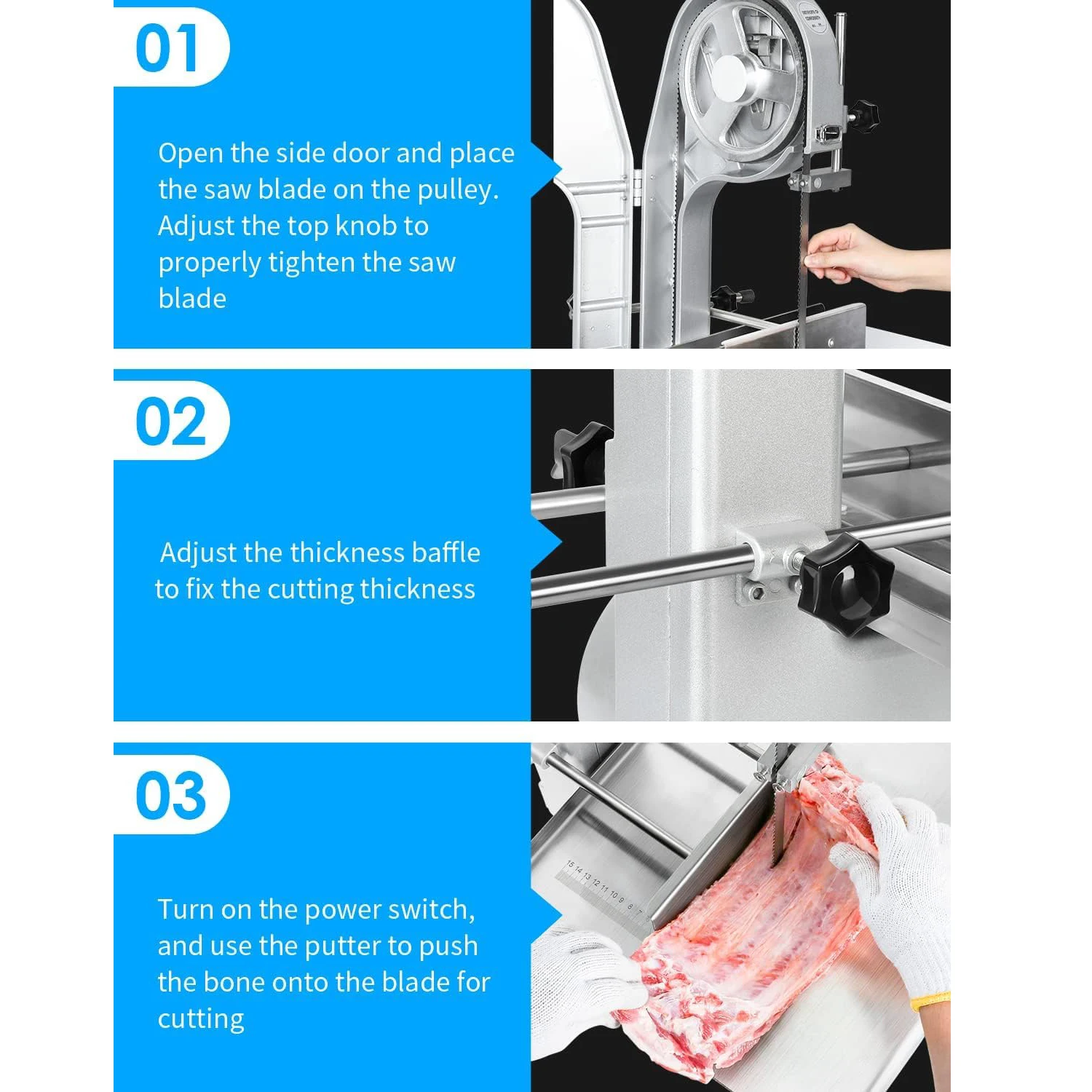 01

Open the side door and place the saw blade on the pulley. Adjust the top knob to properly tighten the saw blade

02

Adjust the thickness baffle to fix the cutting thickness

03

Turn on the power switch, and use the putter to push the bone onto the blade for cutting

15 14 13 12 11 10 9 8 7