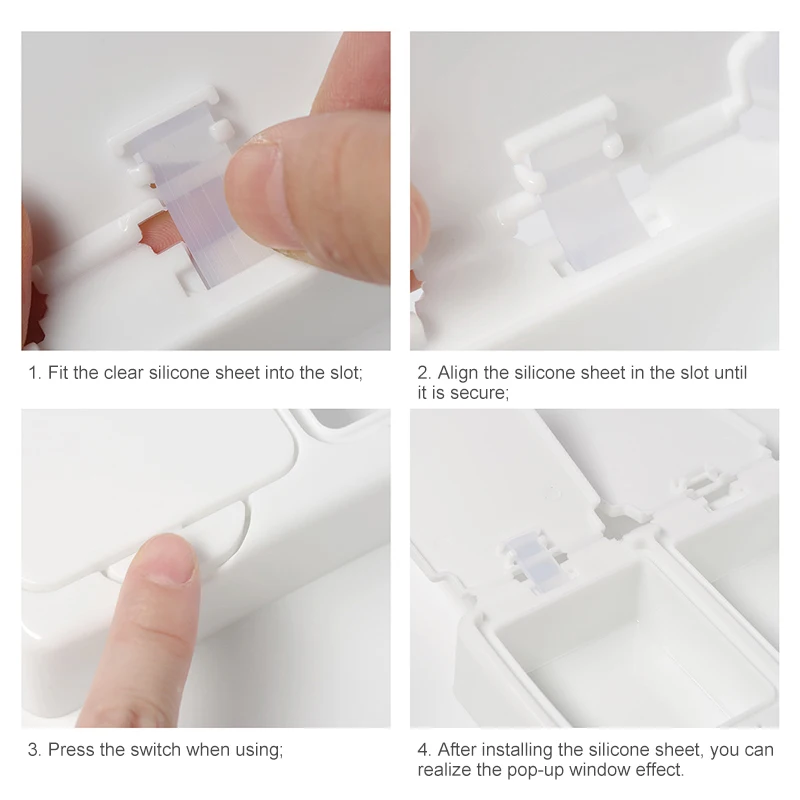 1. Fit the clear silicone sheet into the slot;

2. Align the silicone sheet in the slot until it is secure;

3. Press the switch when using;

4. After installing the silicone sheet, you can realize the pop-up window effect.