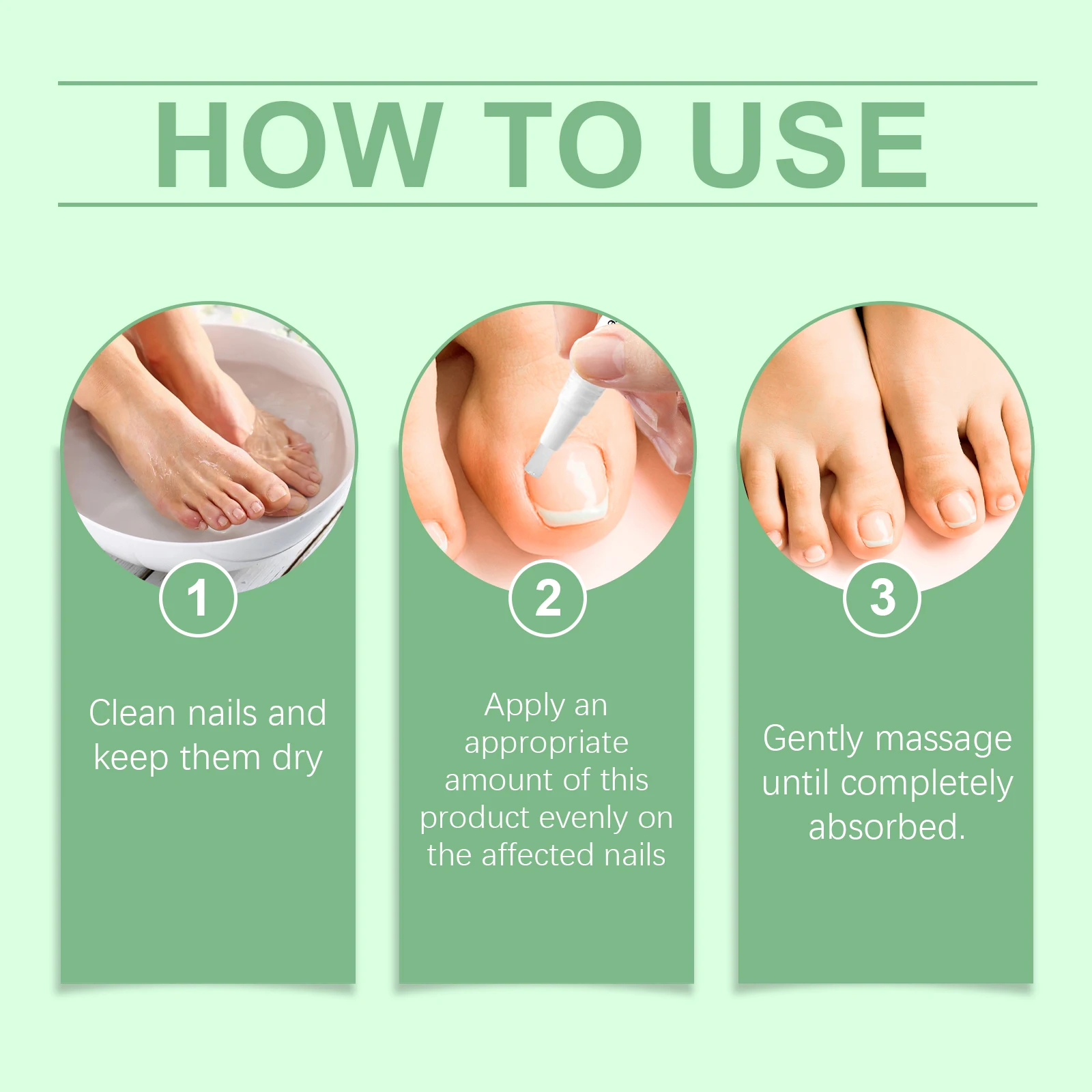 HOW TO USE

1

Clean nails and keep them dry

2

Apply an appropriate amount of this product evenly on the affected nails

3

Gently massage until completely absorbed.