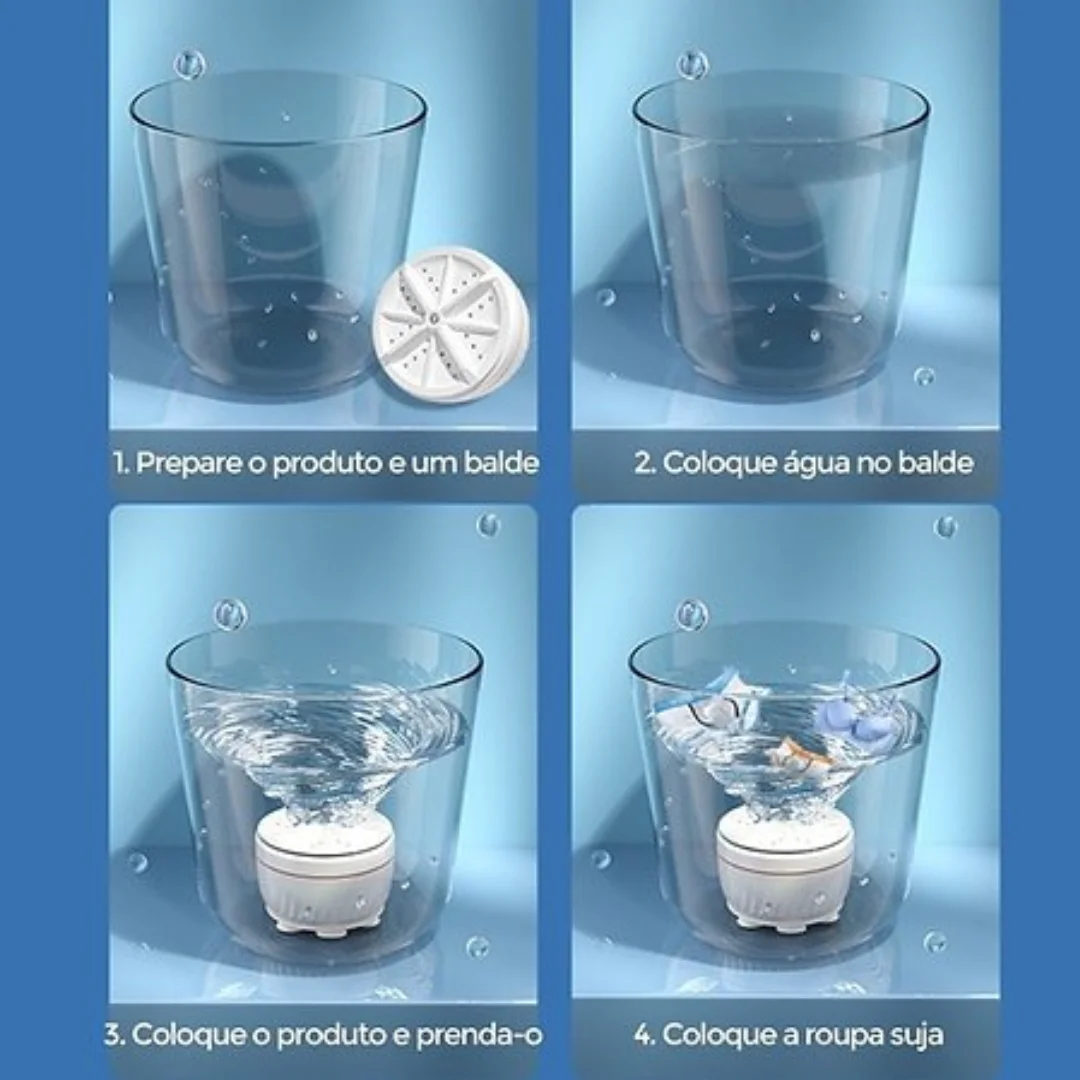 1. Prepare o produto e um balde

2. Coloque água no balde

3. Coloque o produto e prenda-o

4. Coloque a roupa suja