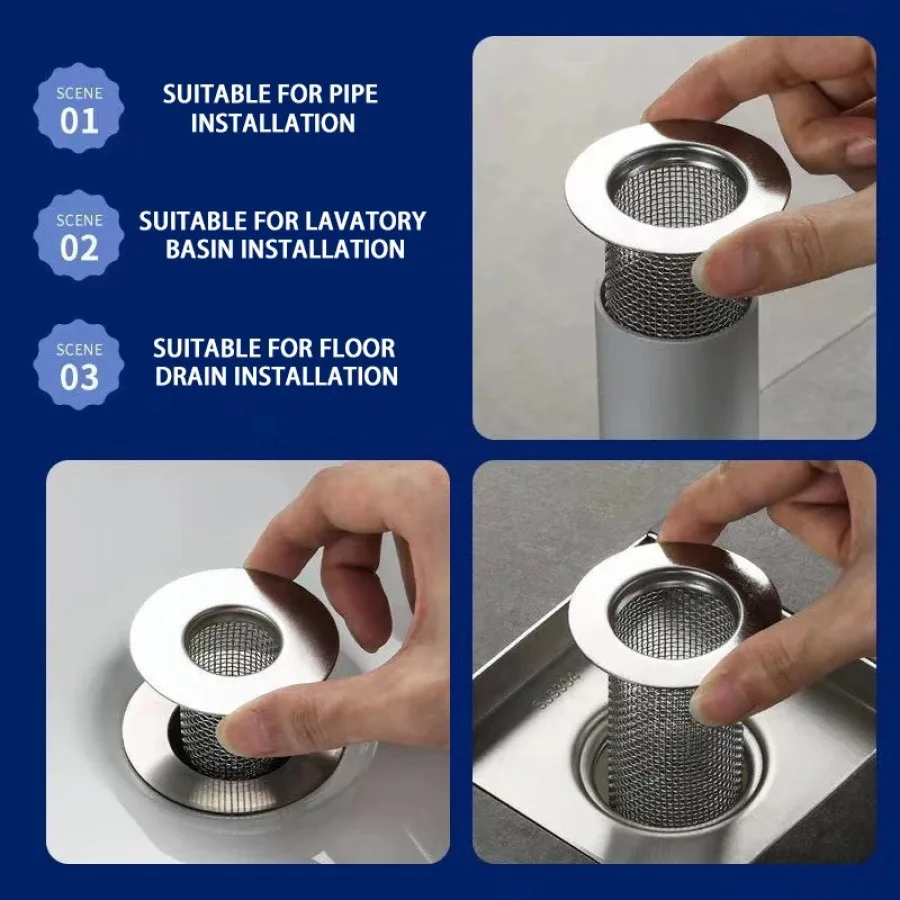 SCENE
01

SUITABLE FOR PIPE
INSTALLATION

SCENE
02

SUITABLE FOR LAVATORY
BASIN INSTALLATION

SCENE
03

SUITABLE FOR FLOOR
DRAIN INSTALLATION