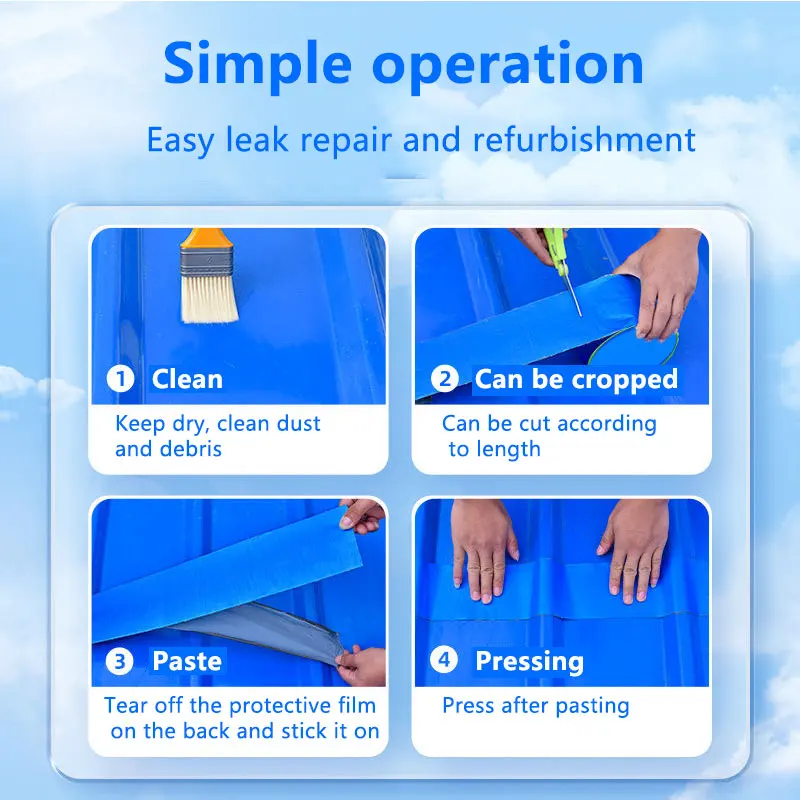 Simple operation

Easy leak repair and refurbishment

1 Clean

Keep dry, clean dust and debris

2 Can be cropped

Can be cut according to length

3 Paste

Tear off the protective film on the back and stick it on

4 Pressing

Press after pasting