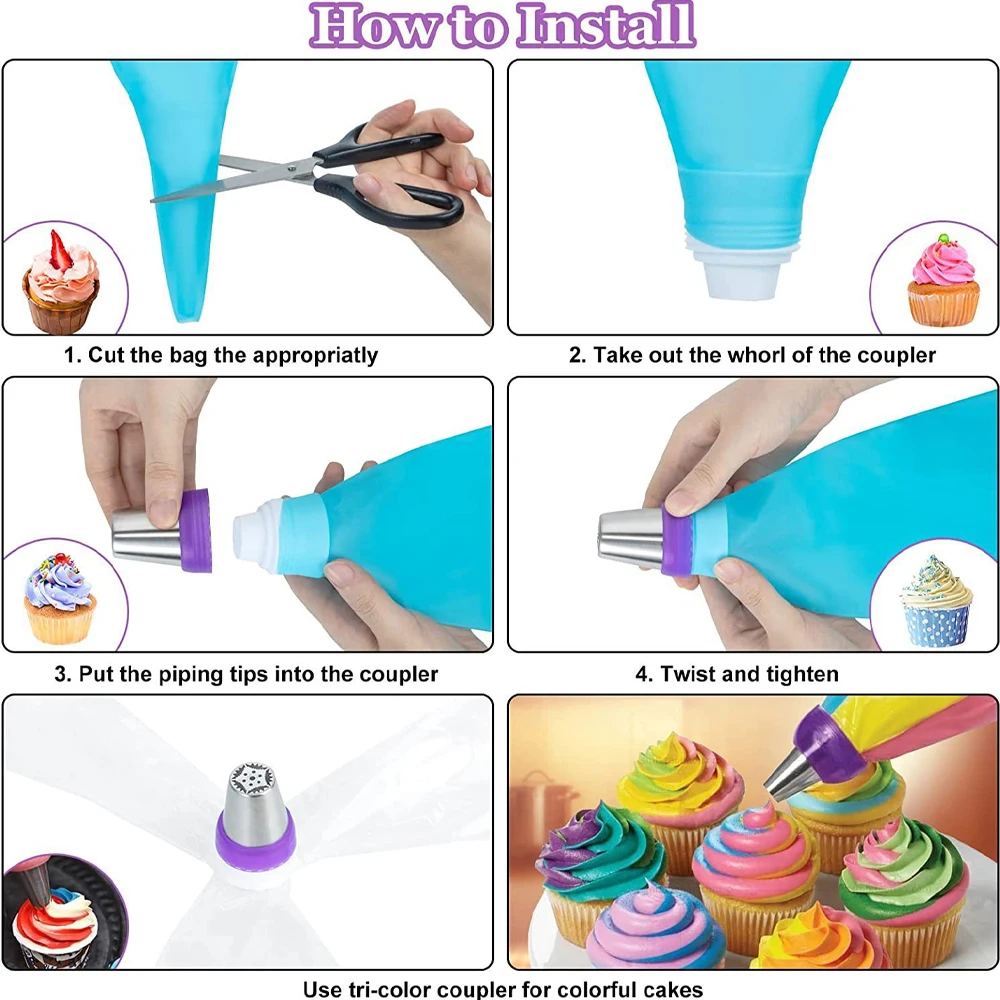 How to Install

1. Cut the bag the appropriatly

2. Take out the whorl of the coupler

3. Put the piping tips into the coupler

4. Twist and tighten

Use tri-color coupler for colorful cakes