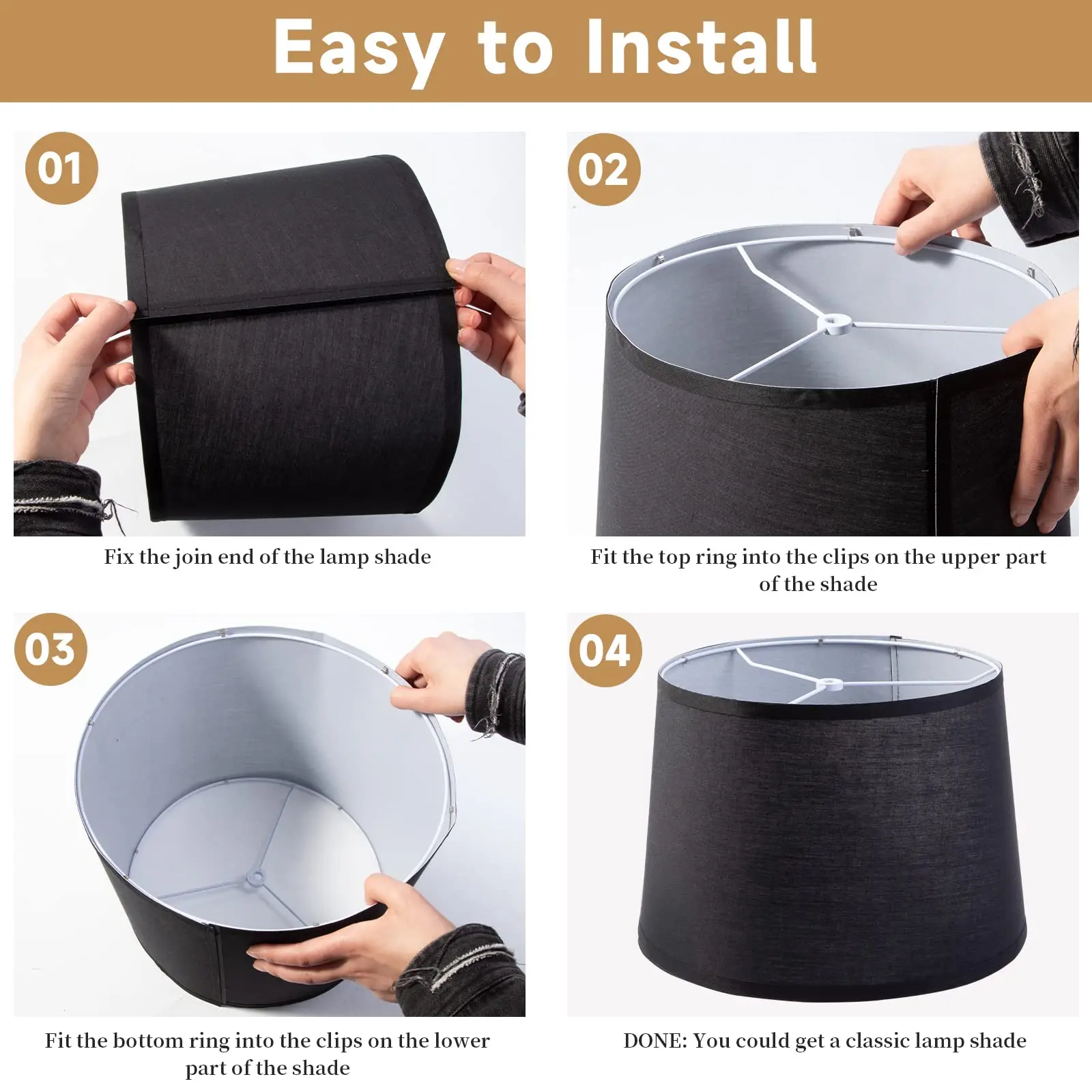 Easy to Install

01

Fix the join end of the lamp shade

02

Fit the top ring into the clips on the upper part of the shade

03

Fit the bottom ring into the clips on the lower part of the shade

04

DONE: You could get a classic lamp shade