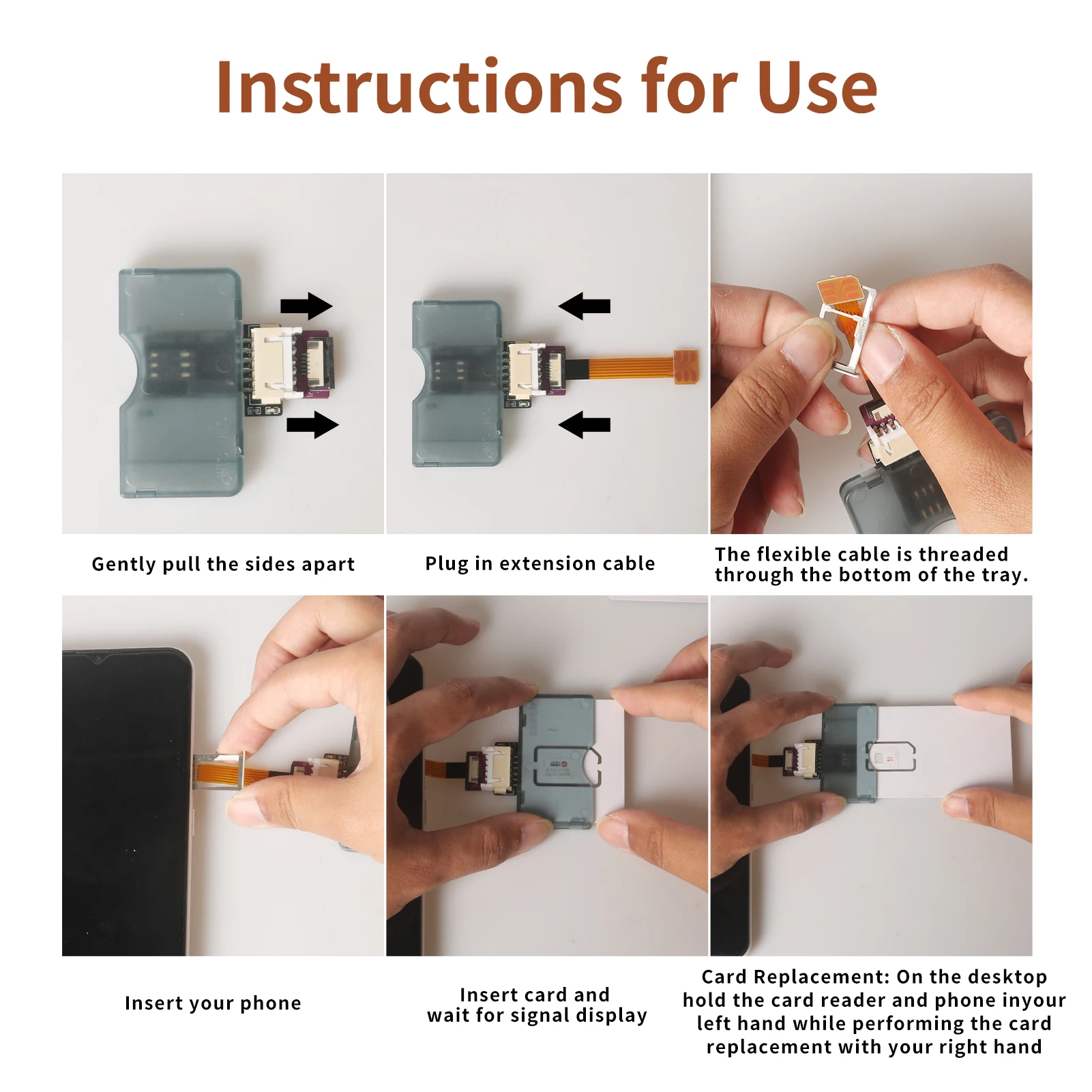 Instructions for Use

Gently pull the sides apart

Plug in extension cable

The flexible cable is threaded through the bottom of the tray.

Insert your phone

Insert card and wait for signal display

Card Replacement: On the desktop hold the card reader and phone inyour left hand while performing the card replacement with your right hand