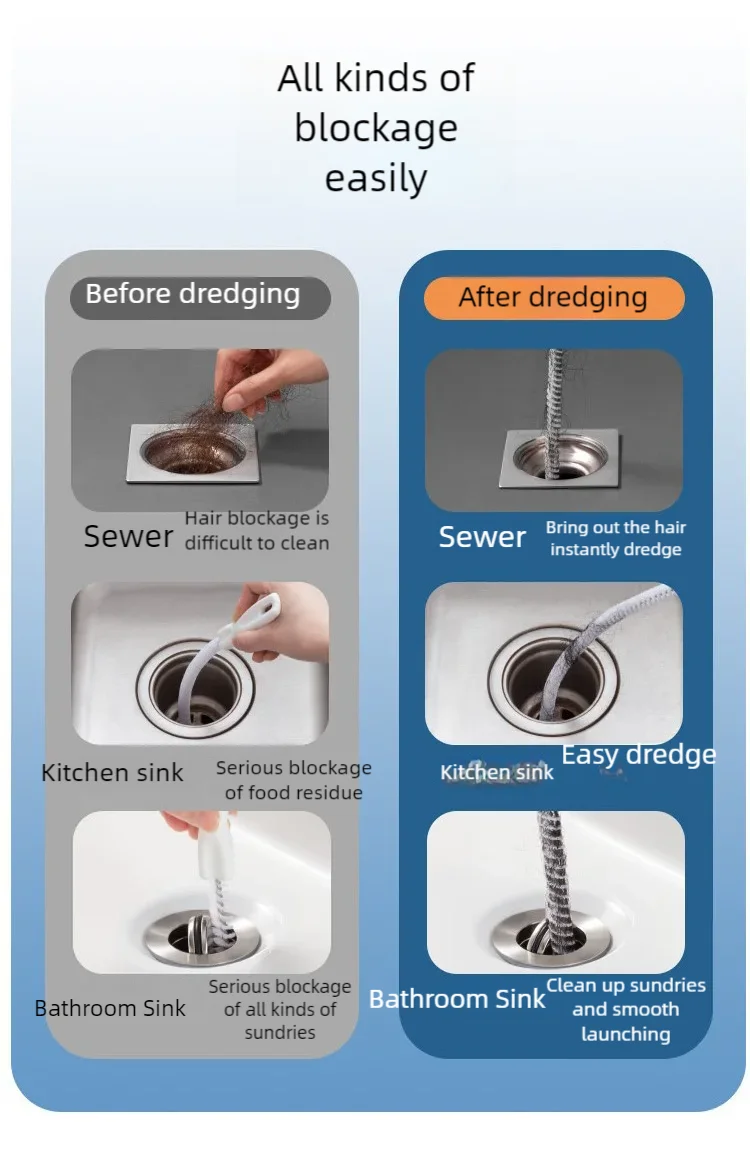 All kinds of blockage easily

Before dredging

Sewer
Hair blockage is difficult to clean

Kitchen sink
Serious blockage of food residue

Bathroom Sink
Serious blockage of all kinds of sundries

After dredging

Sewer
Bring out the hair instantly dredge

Kitchen sink
Easy dredge

Bathroom Sink
Clean up sundries and smooth launching