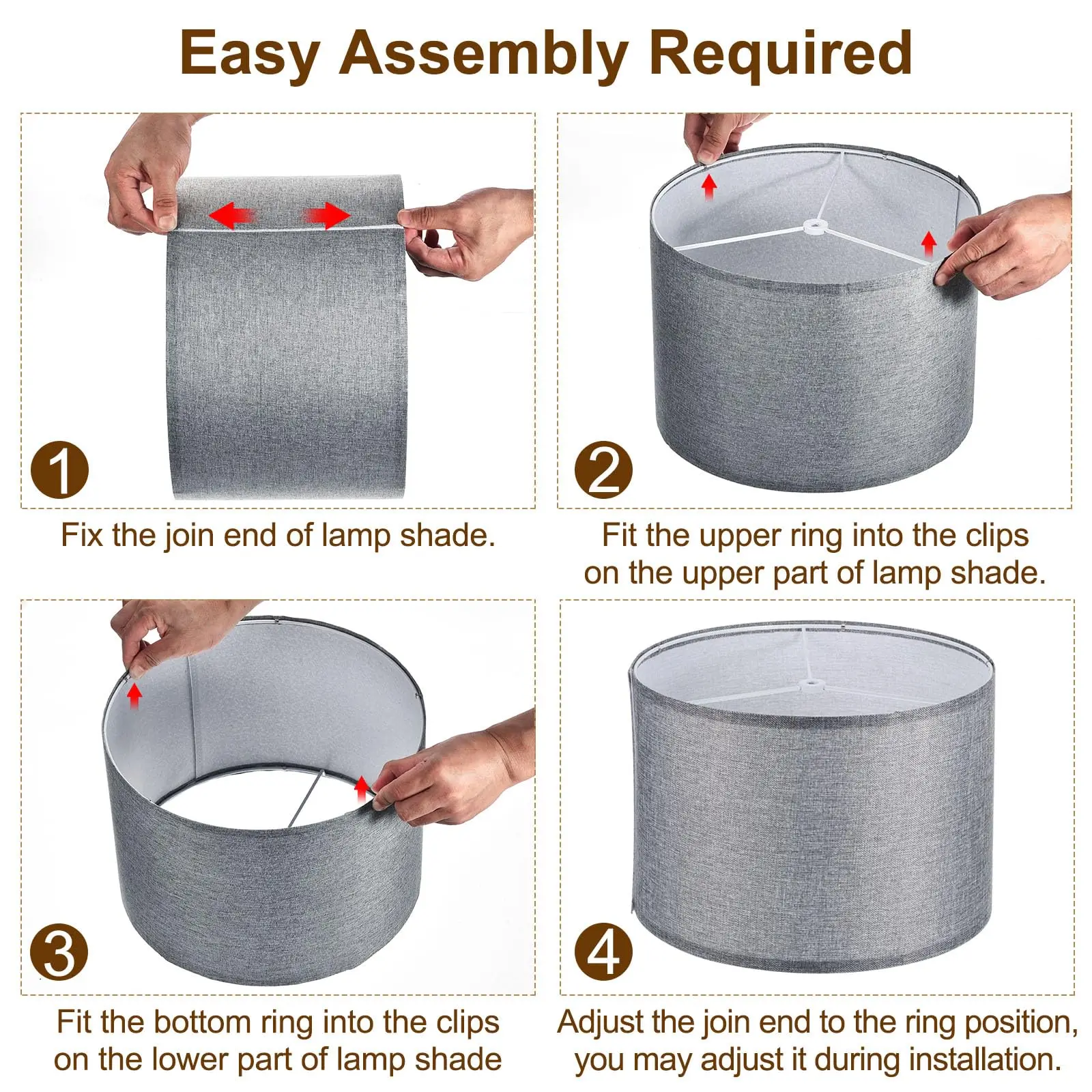 Easy Assembly Required

1

Fix the join end of lamp shade.

2

Fit the upper ring into the clips on the upper part of lamp shade.

3

Fit the bottom ring into the clips on the lower part of lamp shade

4

Adjust the join end to the ring position, you may adjust it during installation.