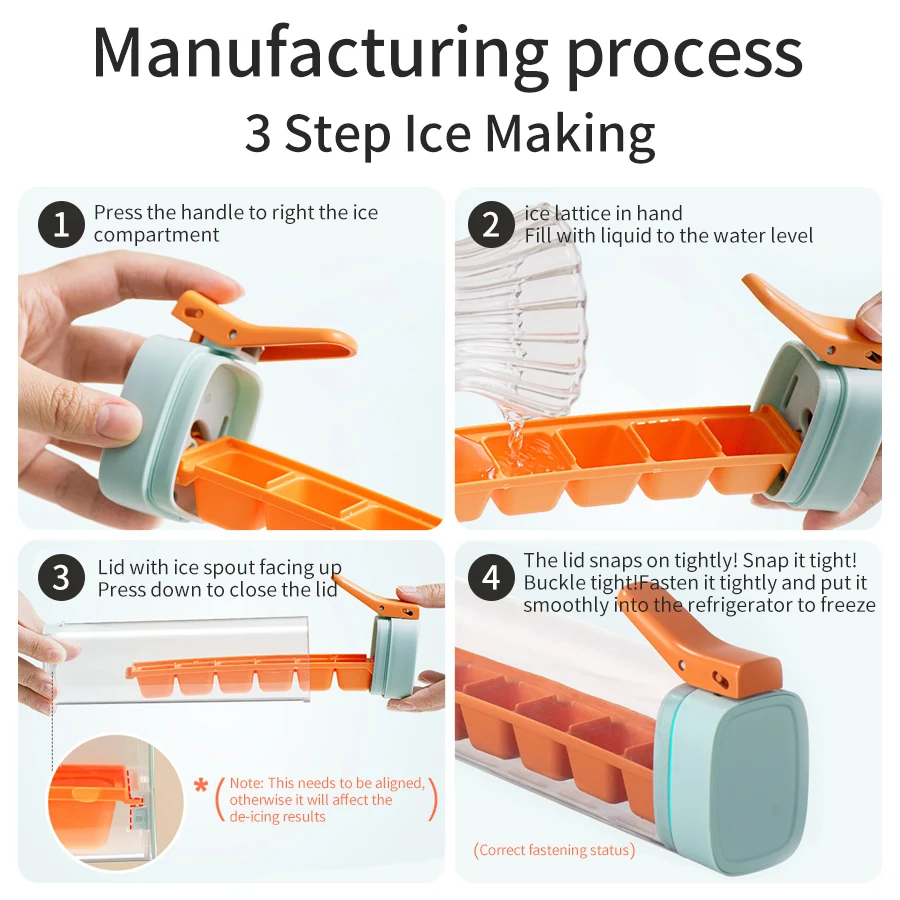 Manufacturing process
3 Step Ice Making

1 Press the handle to right the ice compartment

2 ice lattice in hand
Fill with liquid to the water level

3 Lid with ice spout facing up
Press down to close the lid

* (Note: This needs to be aligned, otherwise it will affect the de-icing results)

4 The lid snaps on tightly! Snap it tight! Buckle tight!Fasten it tightly and put it smoothly into the refrigerator to freeze

(Correct fastening status)