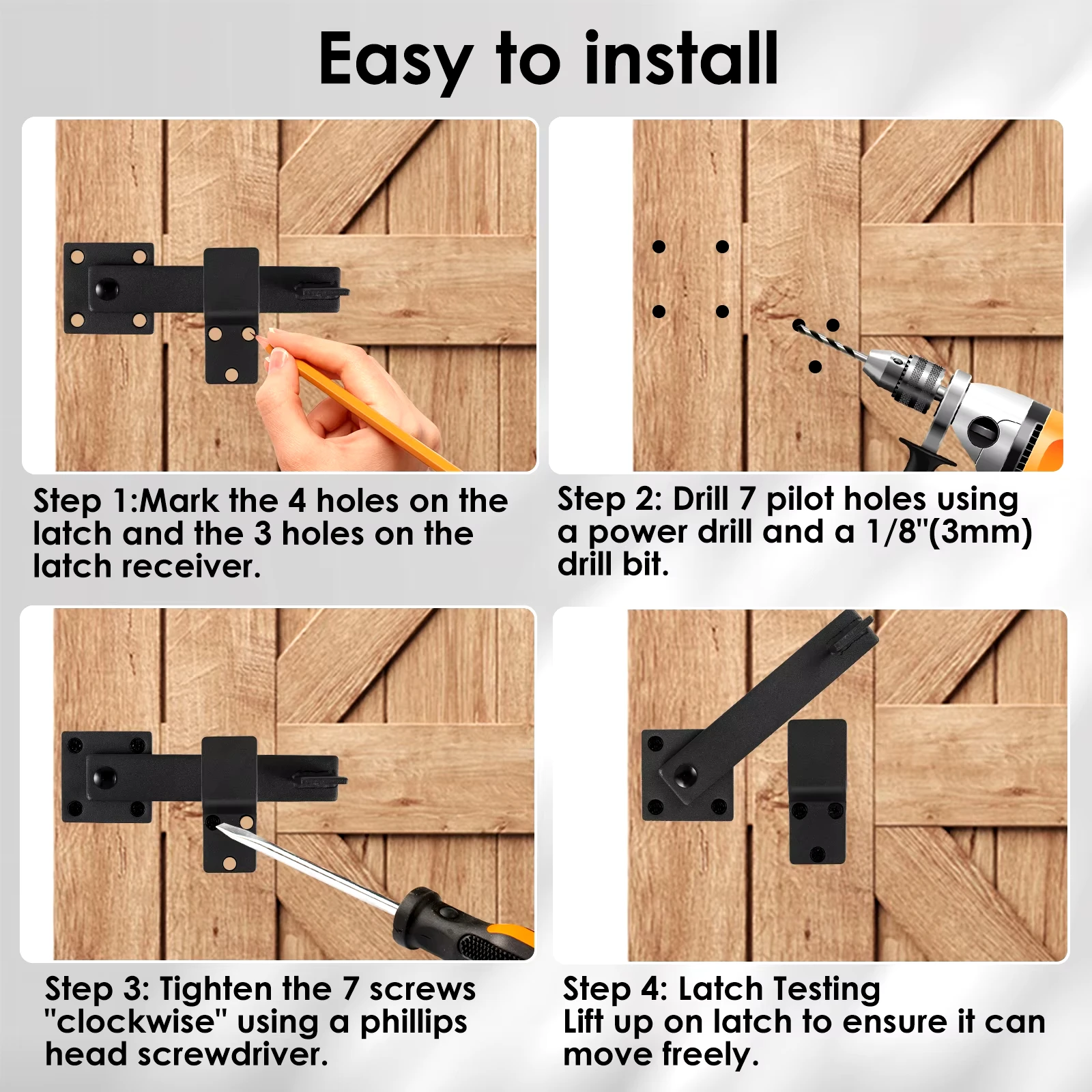 Easy to install

Step 1:Mark the 4 holes on the latch and the 3 holes on the latch receiver.

Step 2: Drill 7 pilot holes using a power drill and a 1/8"(3mm) drill bit.

Step 3: Tighten the 7 screws "clockwise" using a phillips head screwdriver.

Step 4: Latch Testing
Lift up on latch to ensure it can move freely.