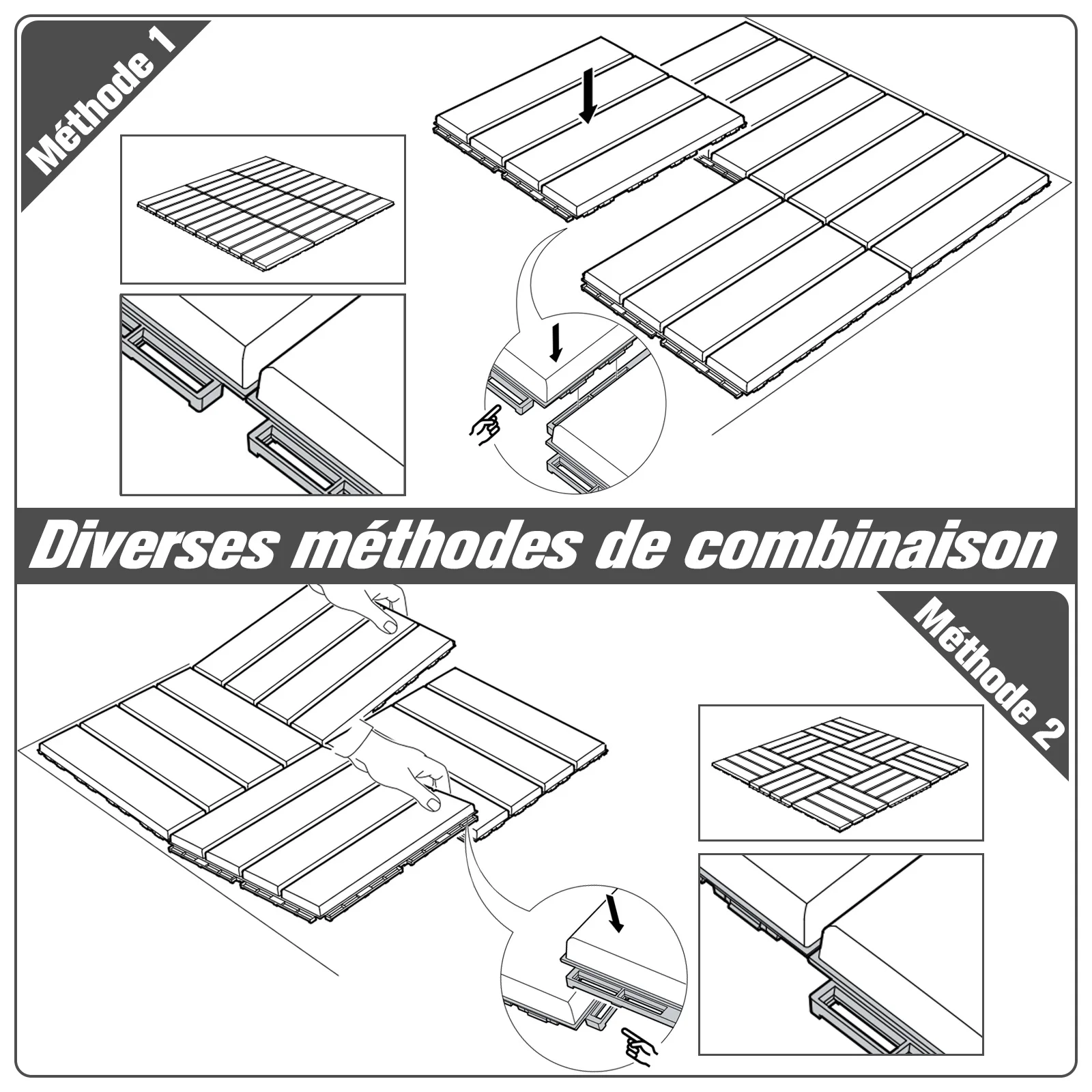 Méthode 1

Diverses méthodes de combinaison

Méthode 2