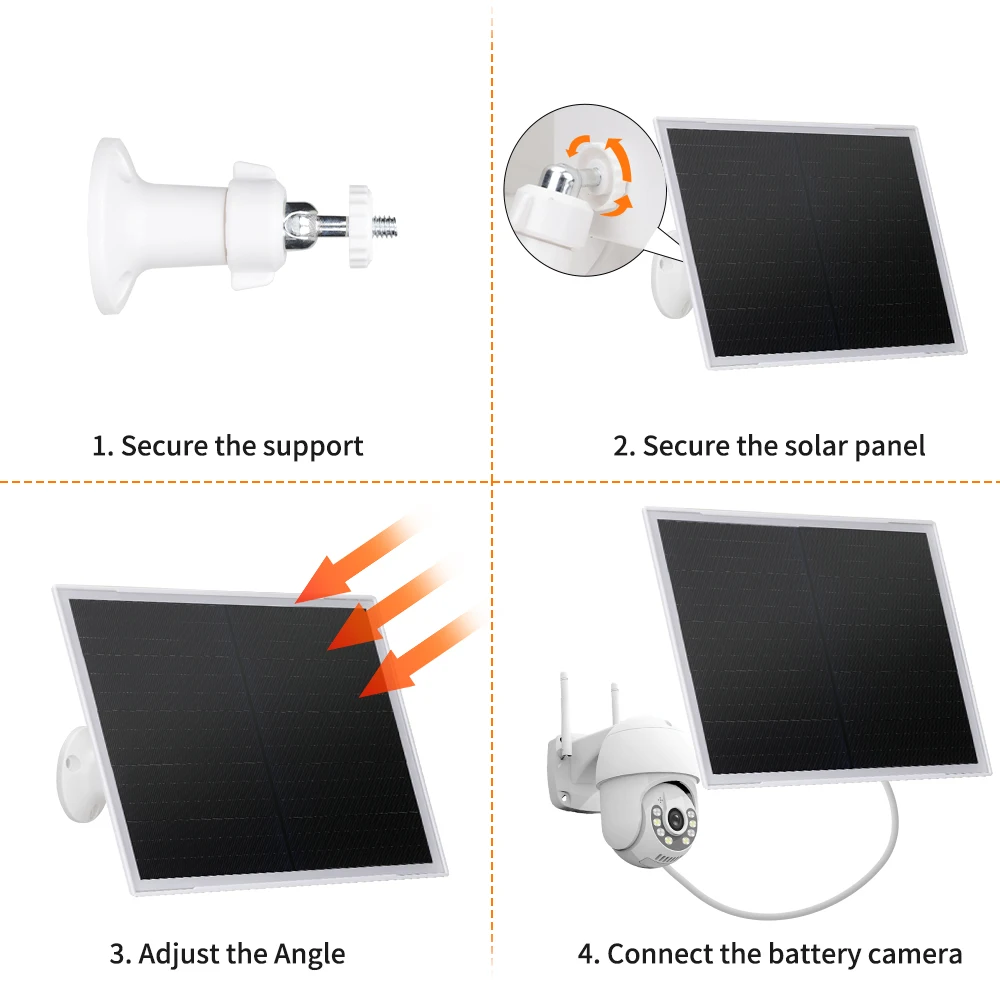 1. Secure the support

2. Secure the solar panel

3. Adjust the Angle

4. Connect the battery camera