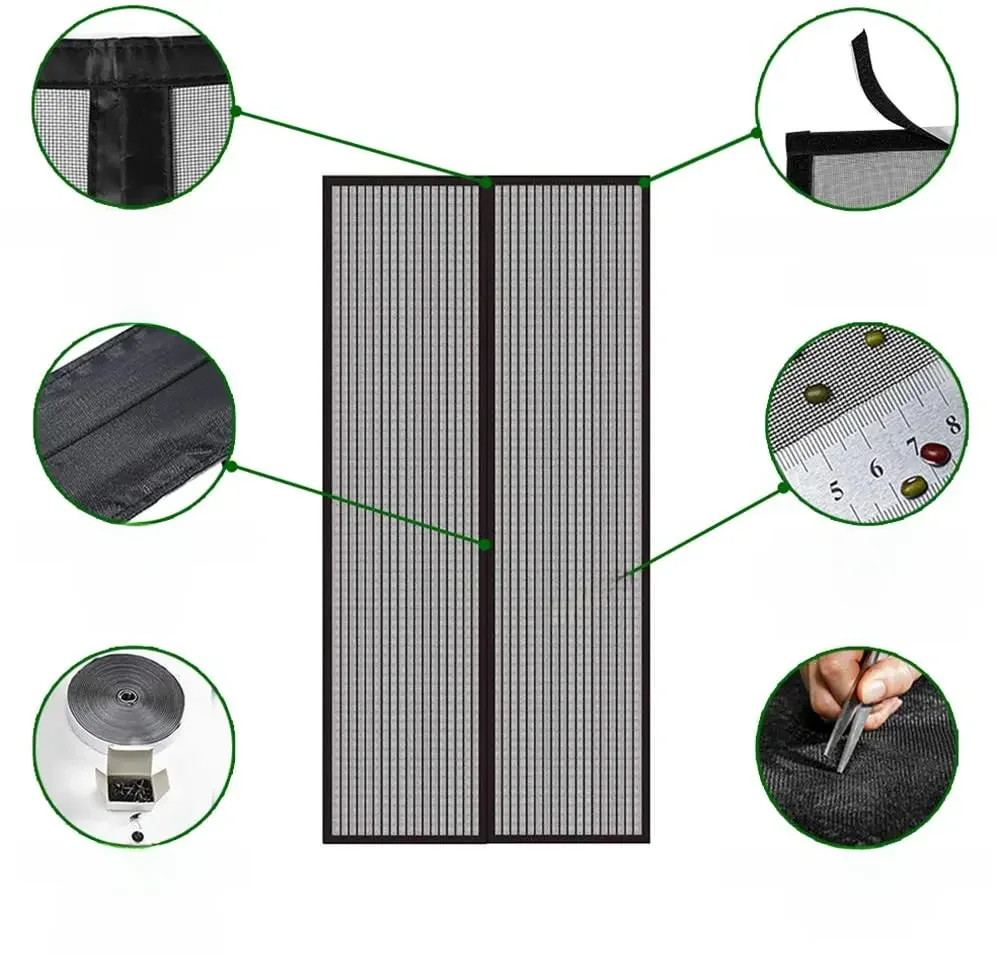 5 6 7 8