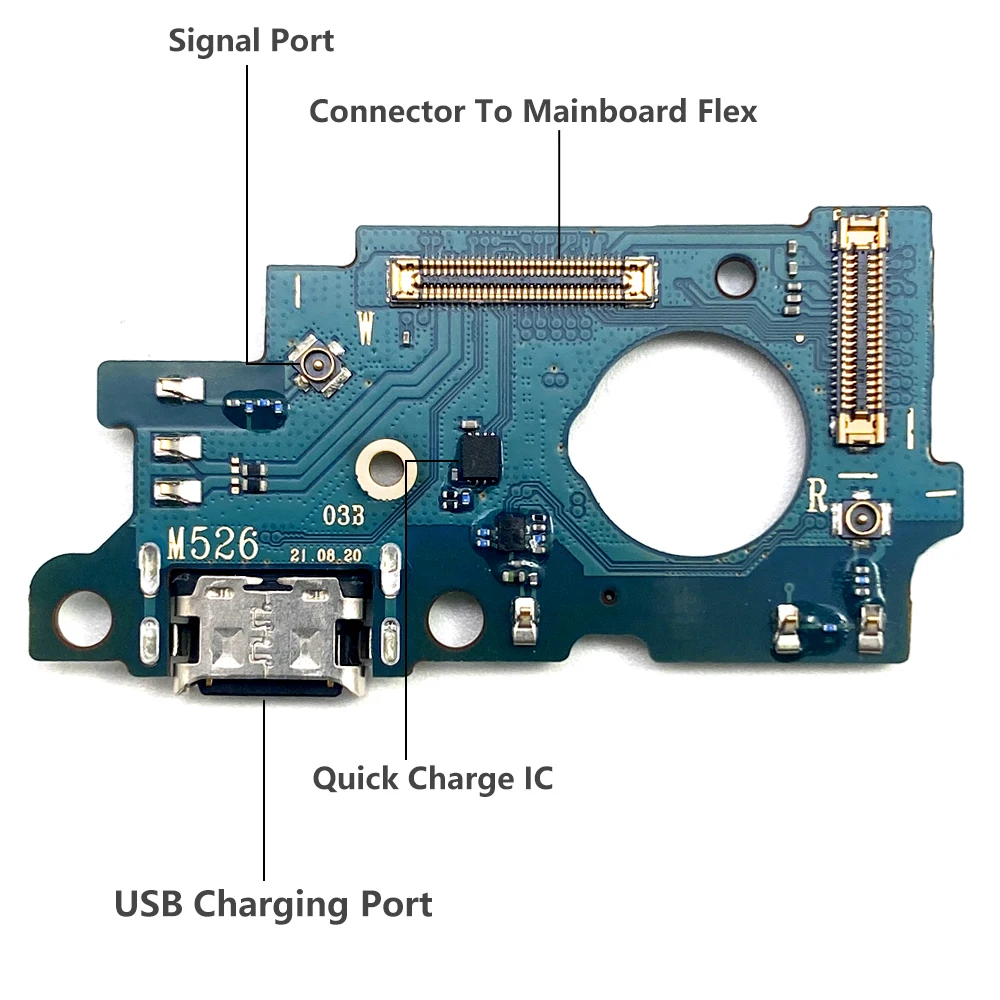 Signal Port

Connector To Mainboard Flex

W

R

03B

M526

21.08.20

Quick Charge IC

USB Charging Port