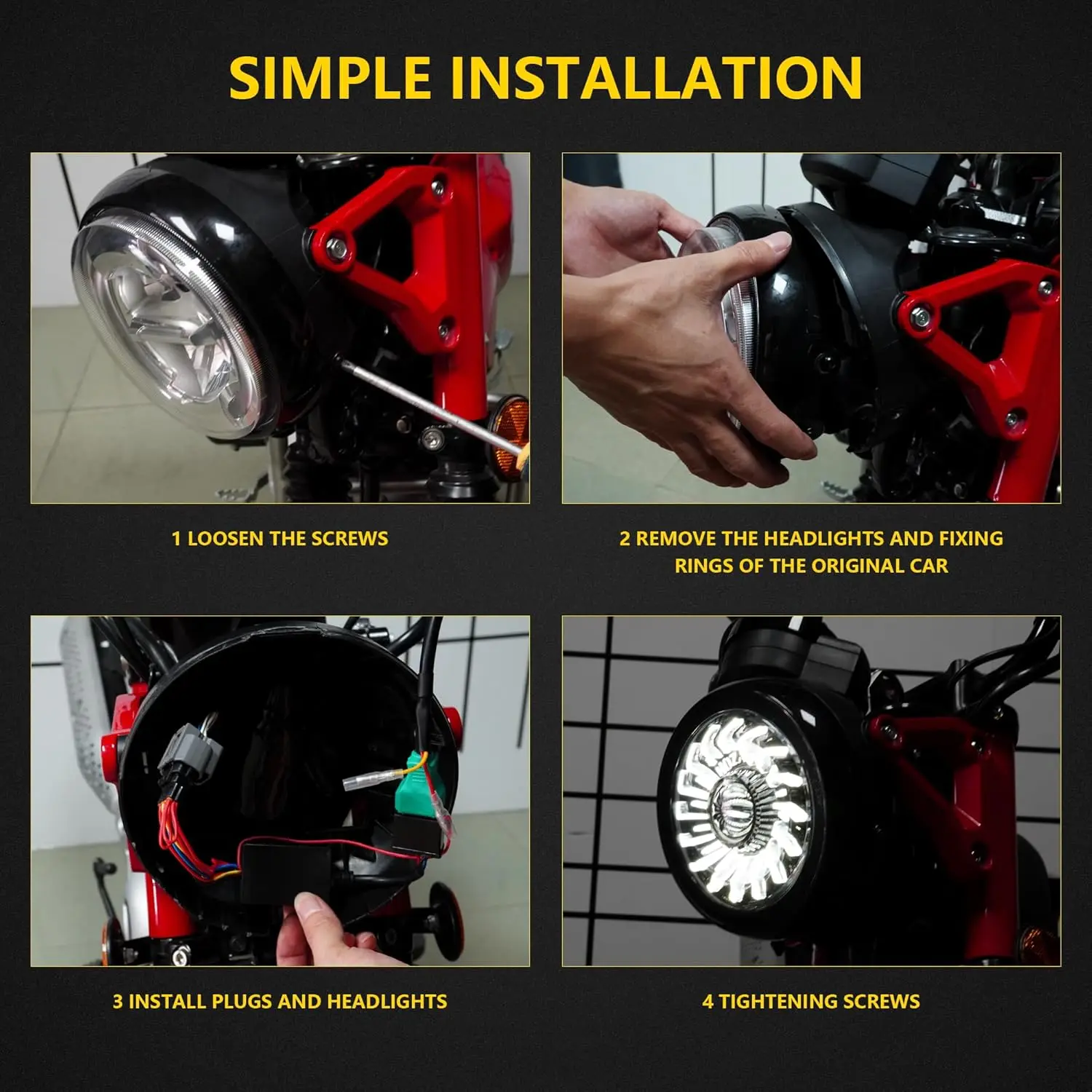 SIMPLE INSTALLATION

1 LOOSEN THE SCREWS

2 REMOVE THE HEADLIGHTS AND FIXING RINGS OF THE ORIGINAL CAR

3 INSTALL PLUGS AND HEADLIGHTS

4 TIGHTENING SCREWS