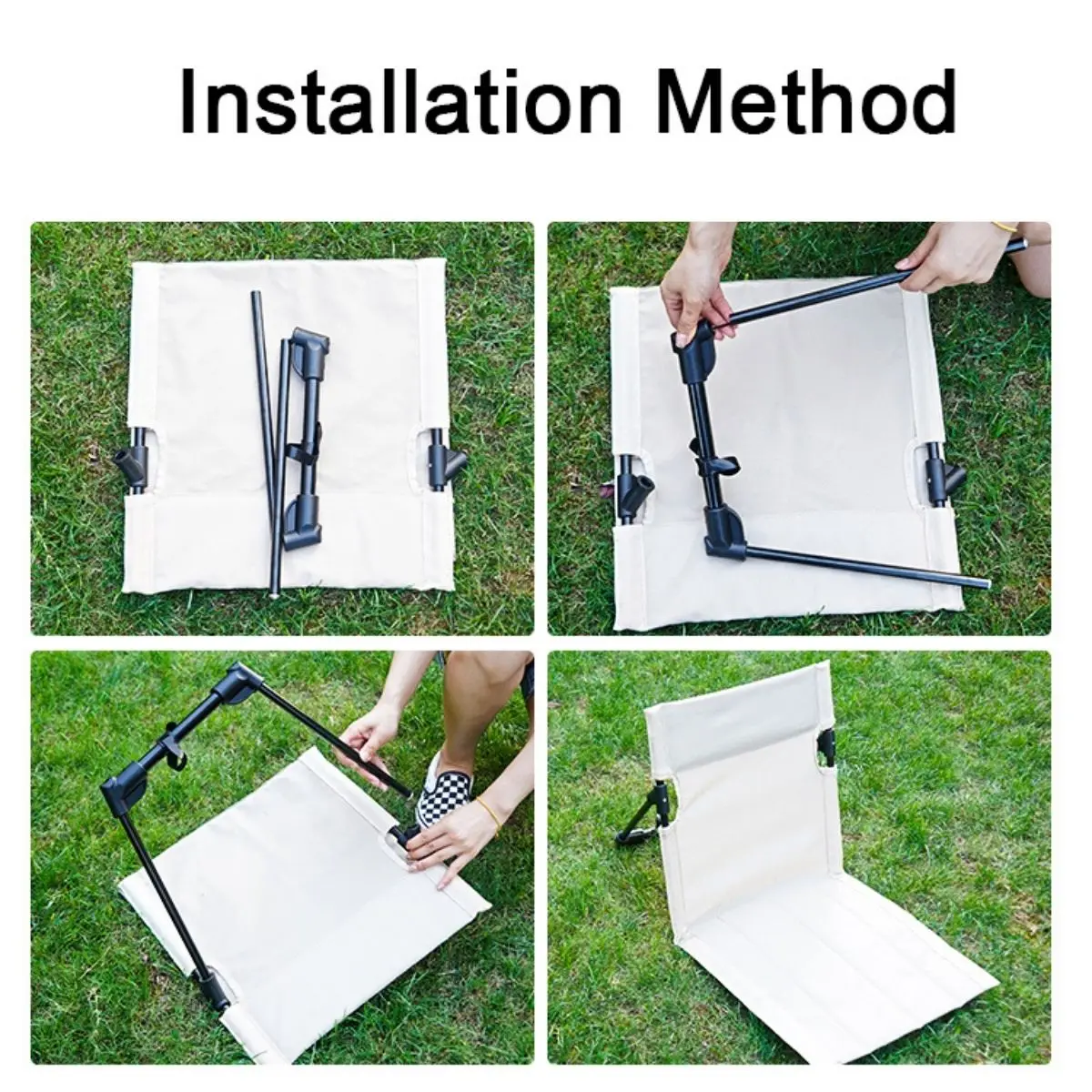 Installation Method