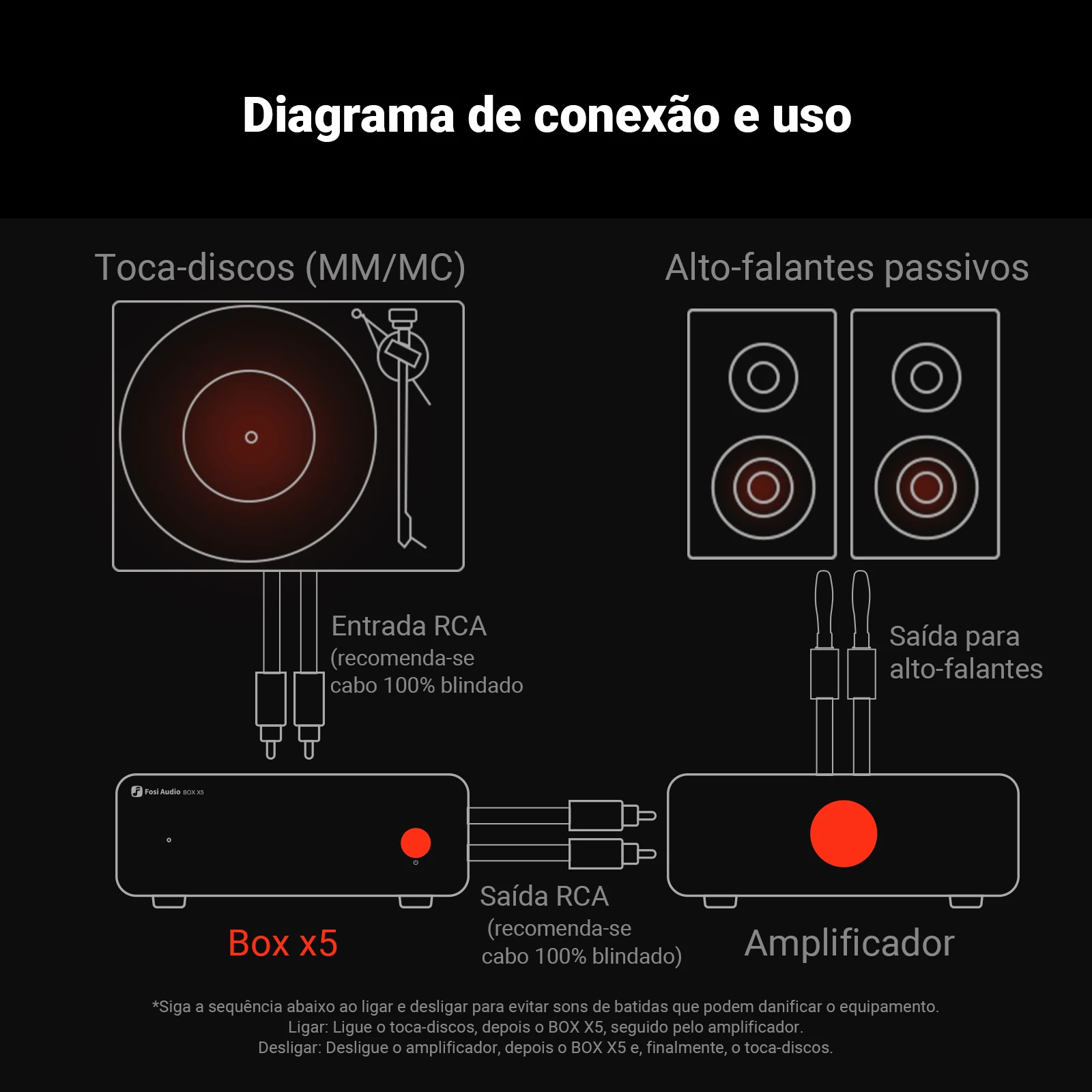 Diagrama de conexão e uso

Toca-discos (MM/MC)

Alto-falantes passivos

Entrada RCA
(recomenda-se cabo 100% blindado

Saída para alto-falantes

Fosi Audio BOX X5

Saída RCA
(recomenda-se cabo 100% blindado)

Box x5

Amplificador

*Siga a sequência abaixo ao ligar e desligar para evitar sons de batidas que podem danificar o equipamento.
Ligar: Ligue o toca-discos, depois o BOX X5, seguido pelo amplificador.
Desligar: Desligue o amplificador, depois o BOX X5 e, finalmente, o toca-discos.