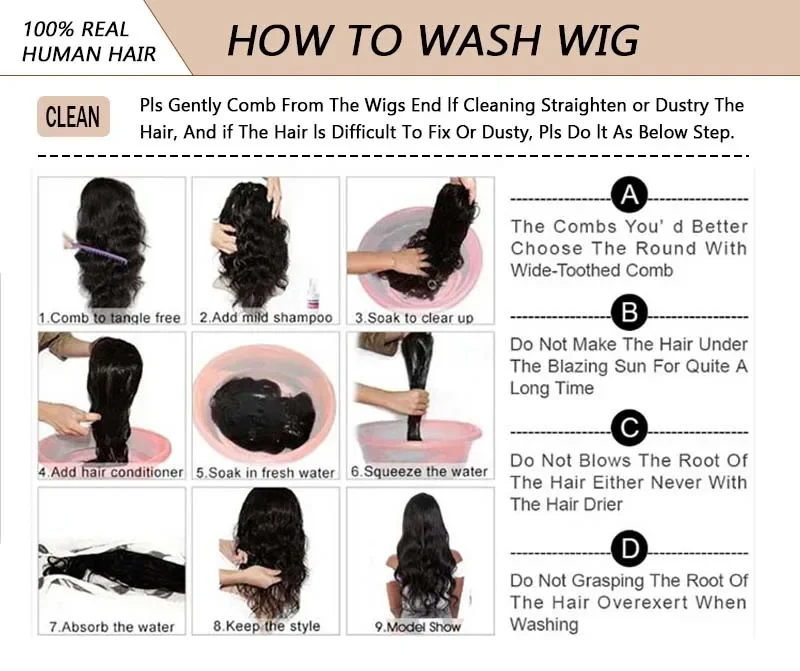 100% REAL HUMAN HAIR

HOW TO WASH WIG

CLEAN

Pls Gently Comb From The Wigs End If Cleaning Straighten or Dustry The Hair, And if The Hair Is Difficult To Fix Or Dusty, Pls Do It As Below Step.

1.Comb to tangle free

2.Add mild shampoo

3.Soak to clear up

4.Add hair conditioner

5.Soak in fresh water

6.Squeeze the water

7.Absorb the water

8.Keep the style

9.Model Show

A

The Combs You' d Better Choose The Round With Wide-Toothed Comb

B

Do Not Make The Hair Under The Blazing Sun For Quite A Long Time

C

Do Not Blows The Root Of The Hair Either Never With The Hair Drier

D

Do Not Grasping The Root Of The Hair Overexert When Washing