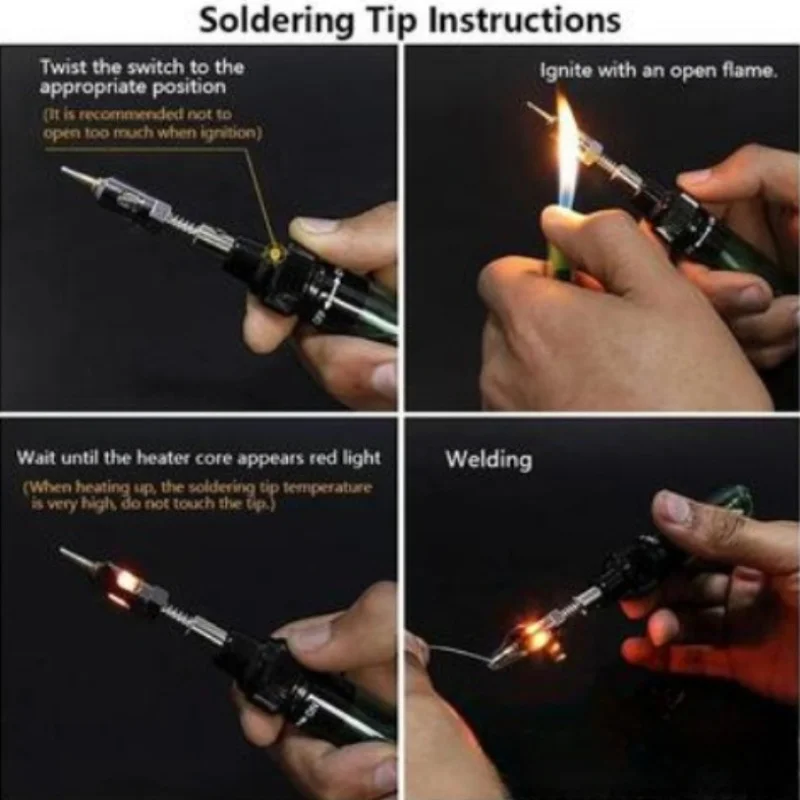 Soldering Tip Instructions

Twist the switch to the appropriate position
(It is recommended not to open too much when ignition)

Ignite with an open flame.

Wait until the heater core appears red light
(When heating up, the soldering tip temperature is very high, do not touch the tip.)

Welding