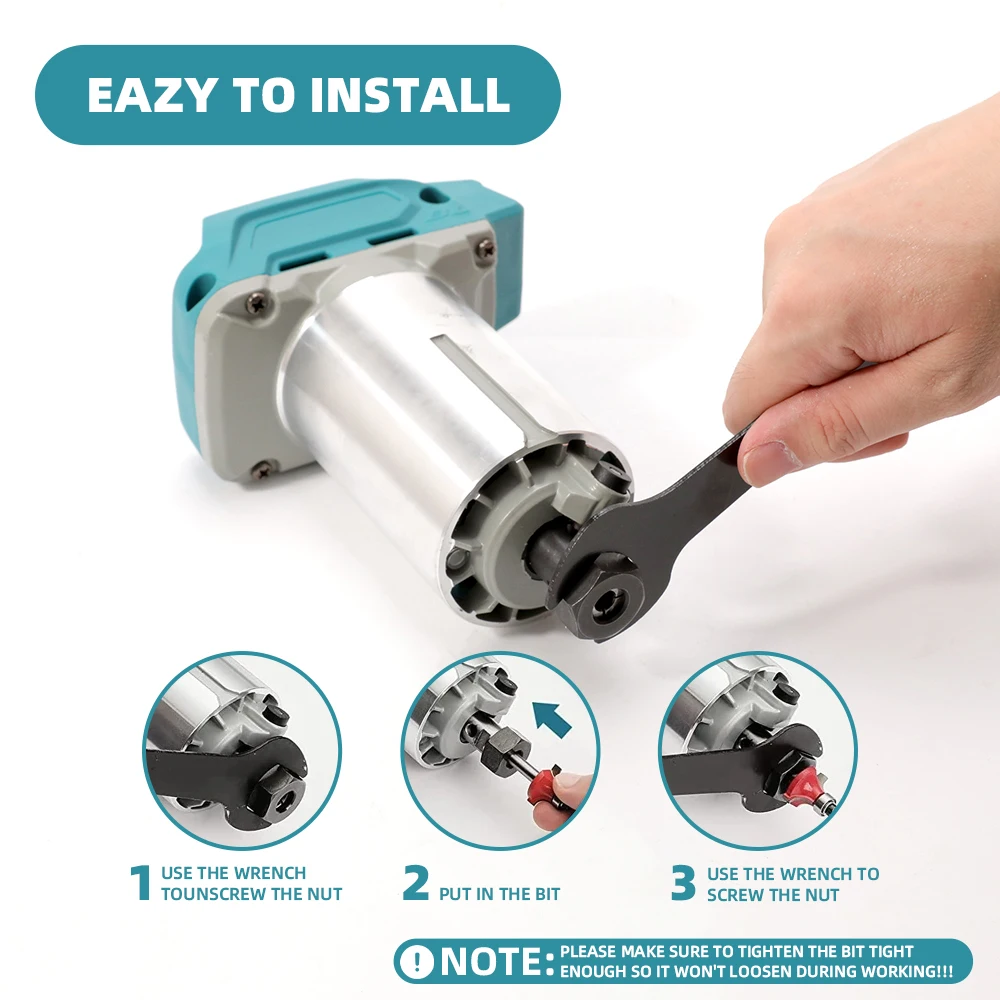 EAZY TO INSTALL

1 USE THE WRENCH TOUNSCREW THE NUT

2 PUT IN THE BIT

3 USE THE WRENCH TO SCREW THE NUT

! NOTE: PLEASE MAKE SURE TO TIGHTEN THE BIT TIGHT ENOUGH SO IT WON'T LOOSEN DURING WORKING!!!