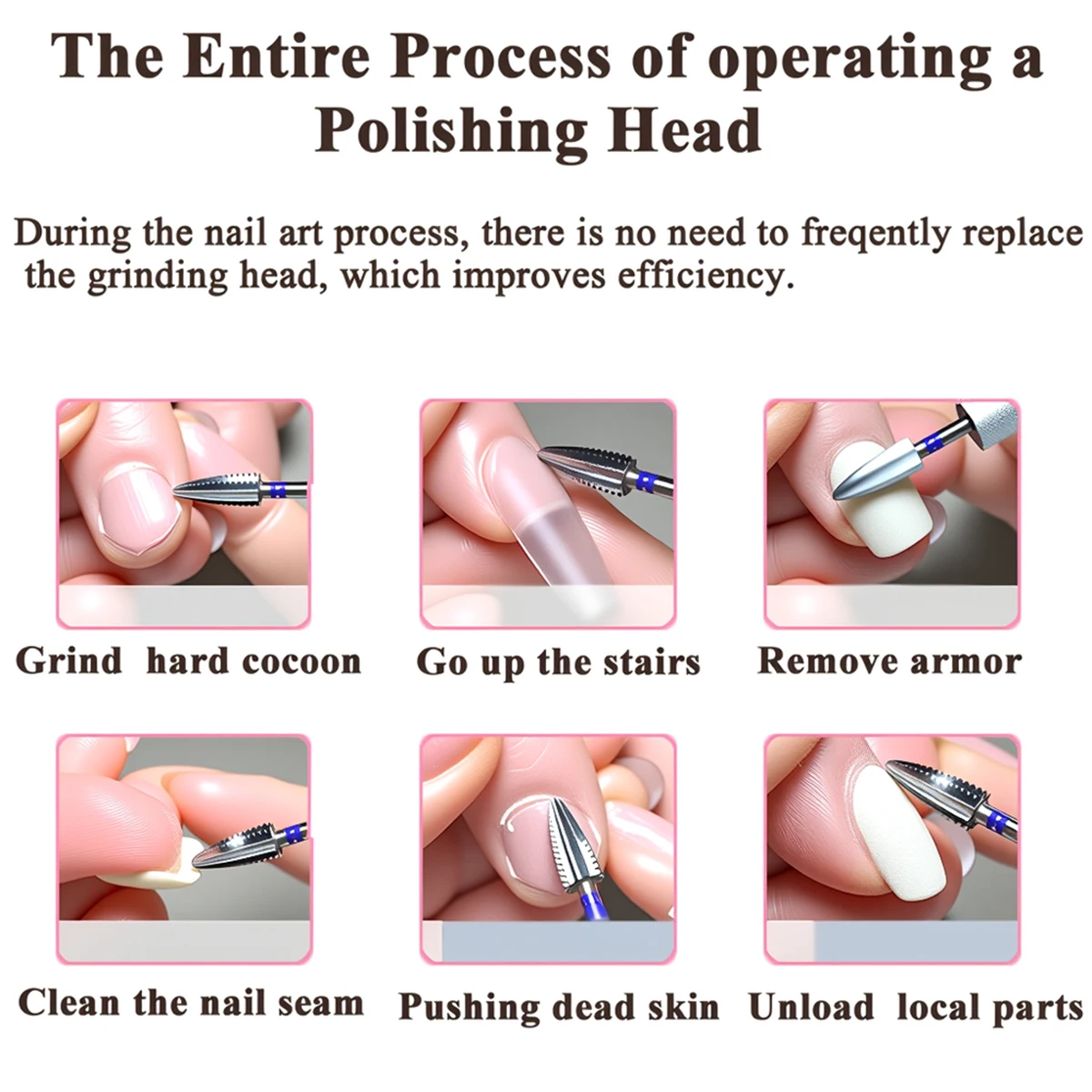 The Entire Process of operating a Polishing Head

During the nail art process, there is no need to freqently replace the grinding head, which improves efficiency.

Grind hard cocoon

Go up the stairs

Remove armor

Clean the nail seam

Pushing dead skin

Unload local parts