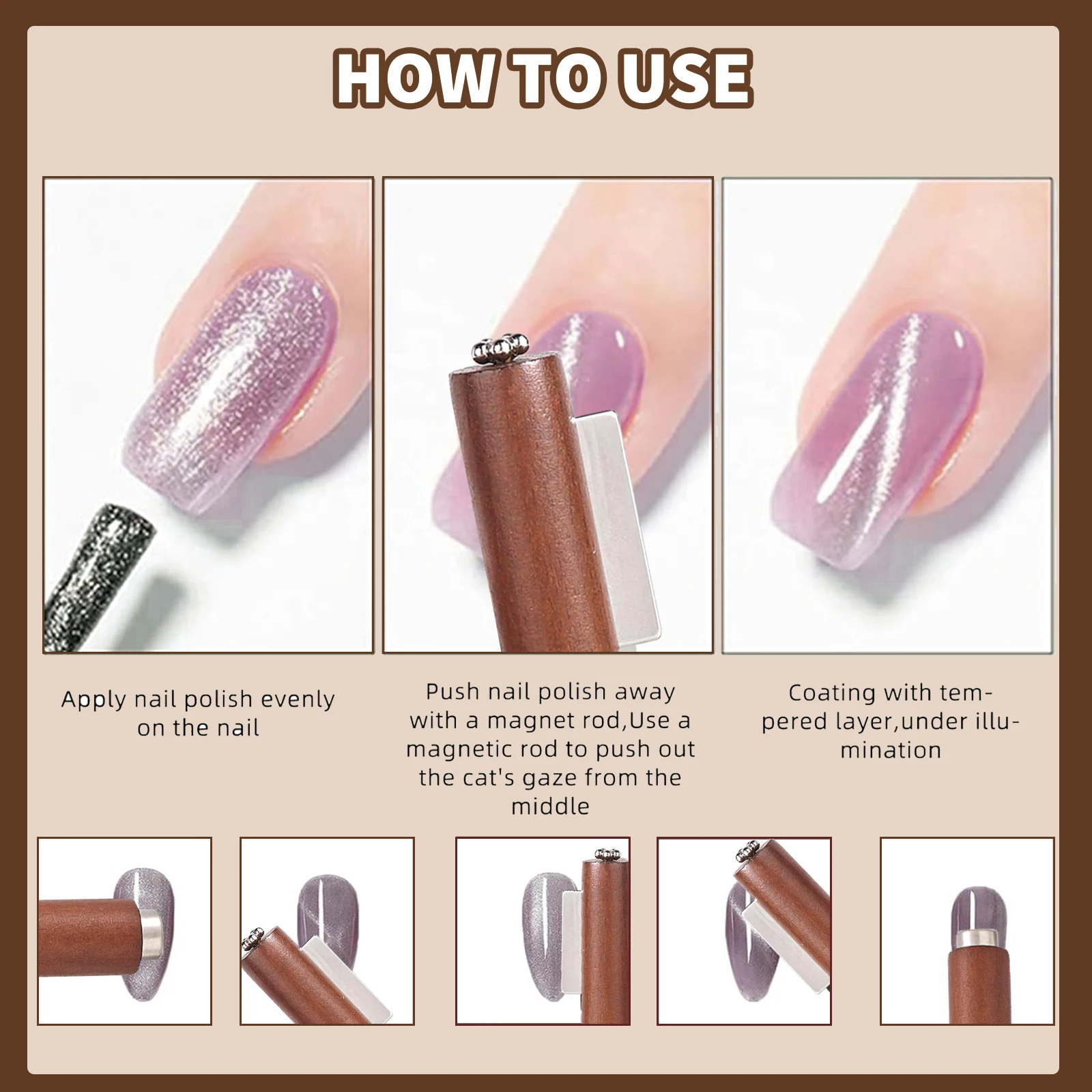 HOW TO USE

Apply nail polish evenly on the nail

Push nail polish away with a magnet rod,Use a magnetic rod to push out the cat's gaze from the middle

Coating with tempered layer,under illumination