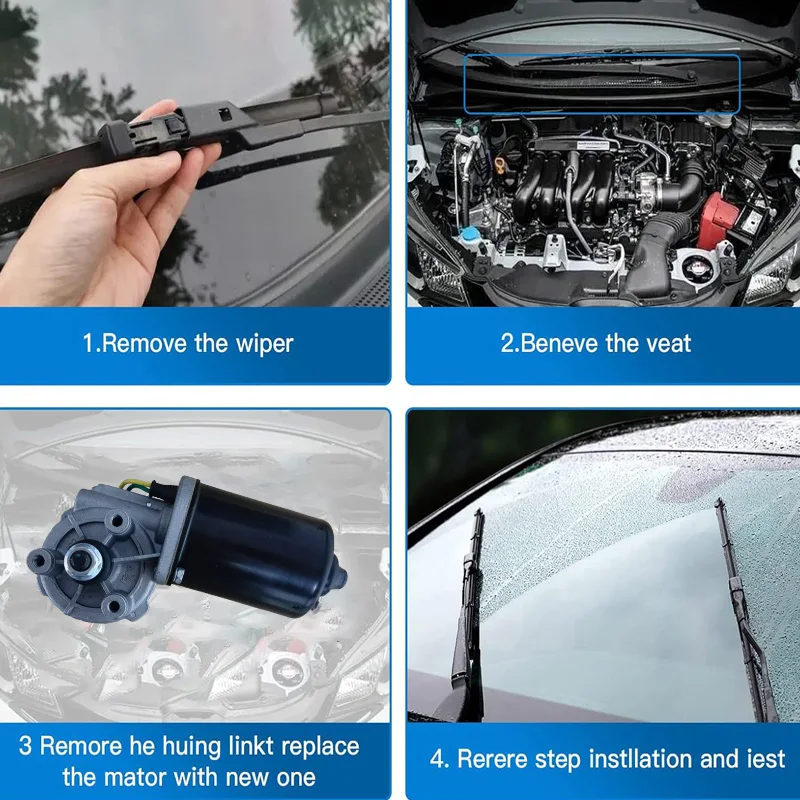 1.Remove the wiper

2.Beneve the veat

3 Remore he huing linkt replace the mator with new one

4. Rerere step instllation and iest