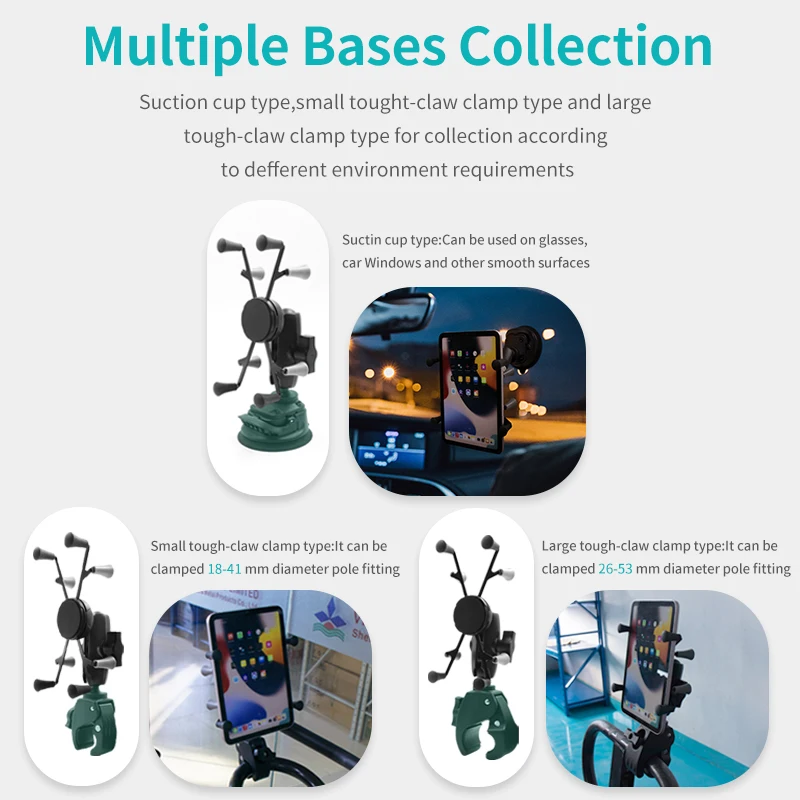 Multiple Bases Collection

Suction cup type,small tought-claw clamp type and large tough-claw clamp type for collection according to defferent environment requirements

Suctin cup type:Can be used on glasses, car Windows and other smooth surfaces

Small tough-claw clamp type:It can be clamped 18-41 mm diameter pole fitting

Large tough-claw clamp type:It can be clamped 26-53 mm diameter pole fitting