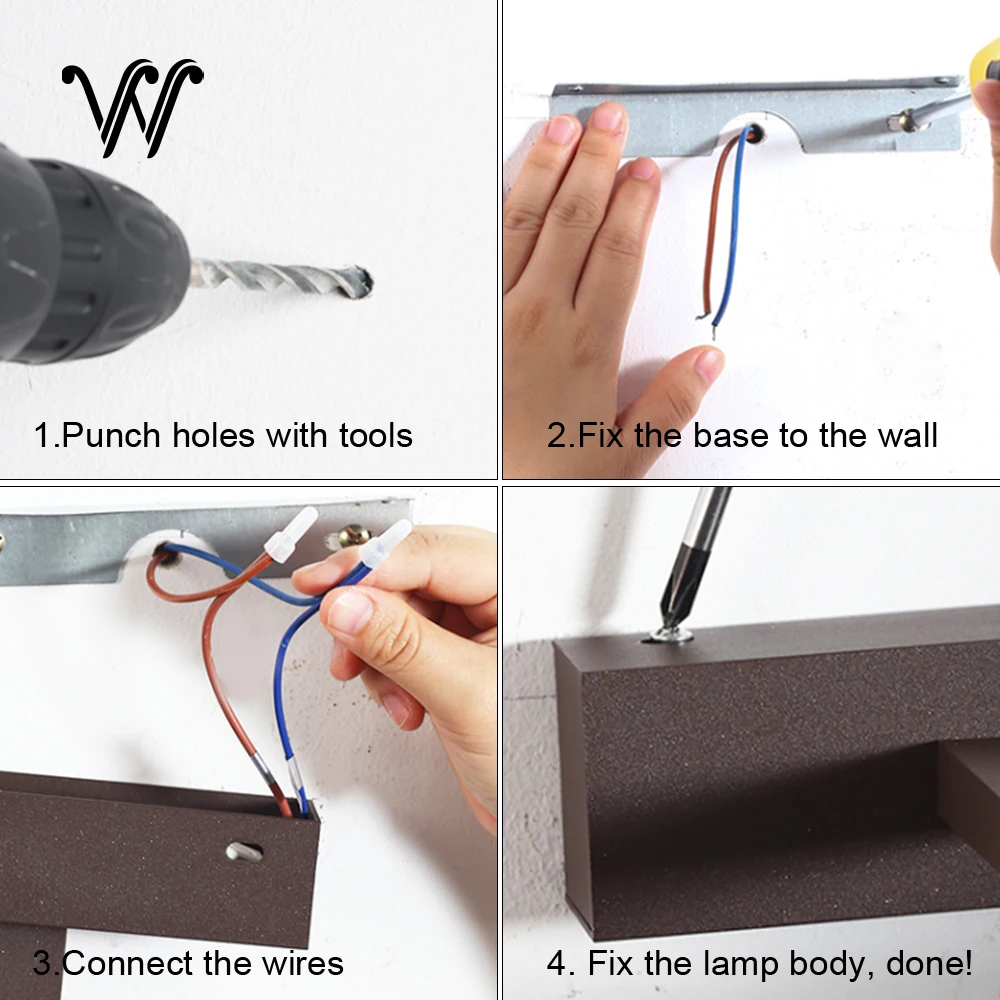 W

1.Punch holes with tools

2.Fix the base to the wall

3.Connect the wires

4. Fix the lamp body, done!