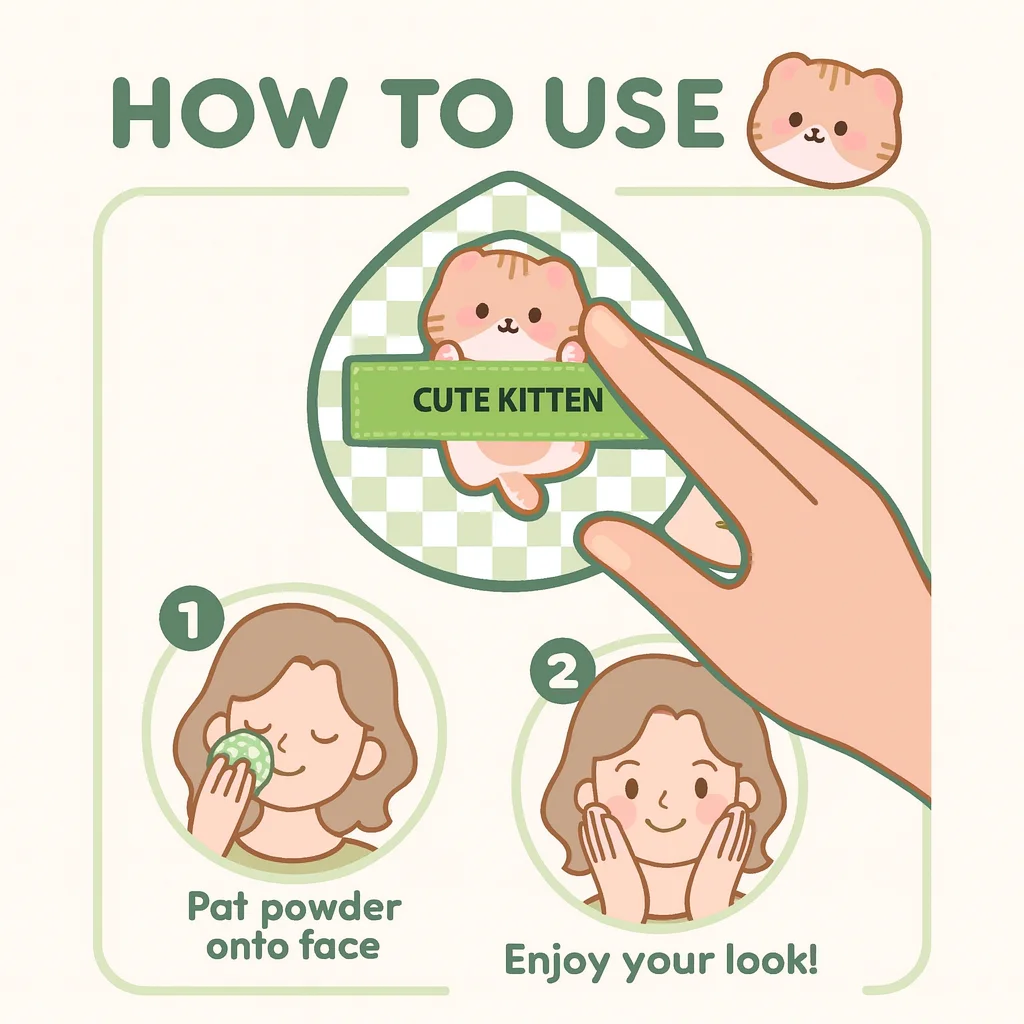 HOW TO USE

CUTE KITTEN

1
Pat powder onto face

2
Enjoy your look!