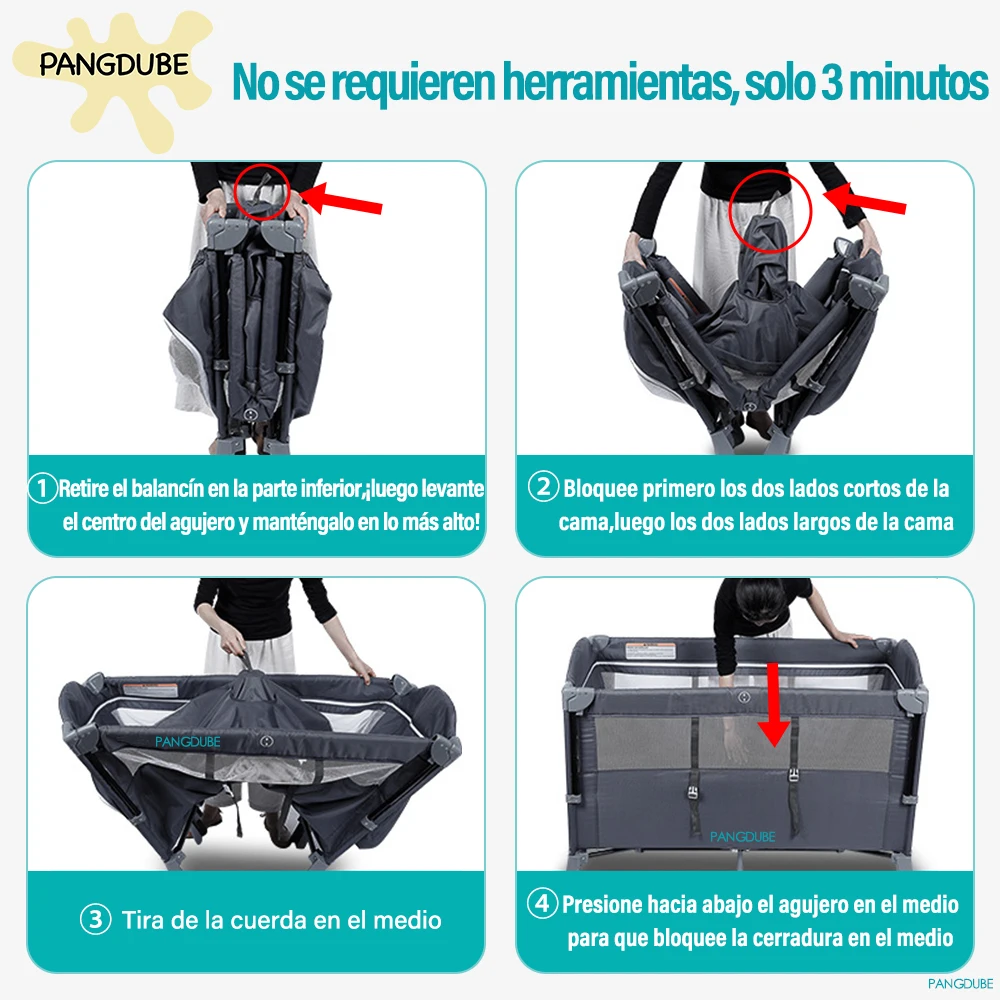 PANGDUBE

No se requieren herramientas, solo 3 minutos

① Retire el balancín en la parte inferior,¡luego levante el centro del agujero y manténgalo en lo más alto!

② Bloquee primero los dos lados cortos de la cama,luego los dos lados largos de la cama

PANGDUBE

③ Tira de la cuerda en el medio

PANGDUBE

④ Presione hacia abajo el agujero en el medio para que bloquee la cerradura en el medio

PANGDUBE