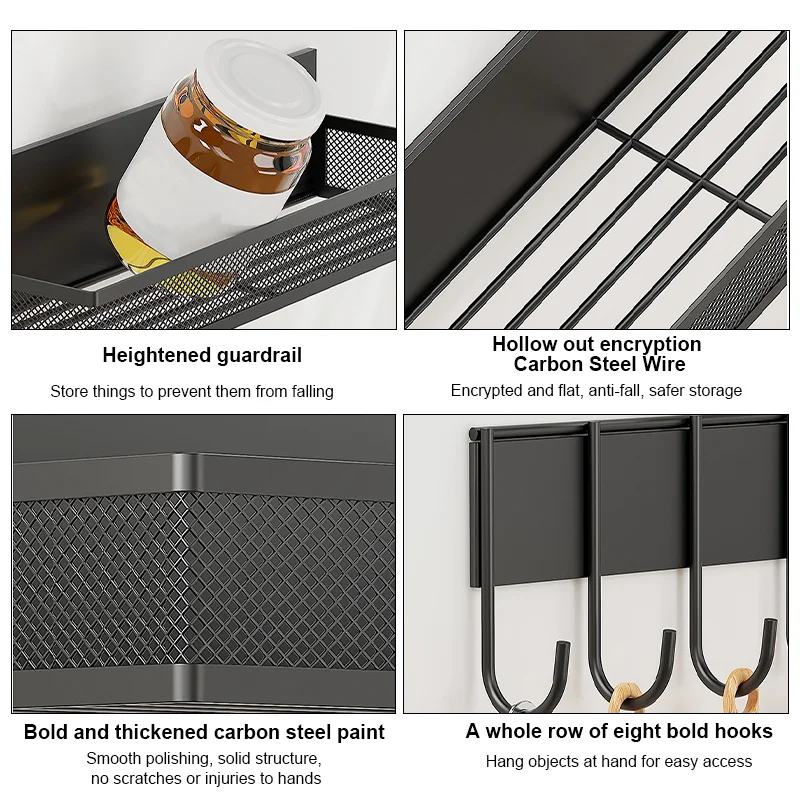 Heightened guardrail

Store things to prevent them from falling

Hollow out encryption
Carbon Steel Wire

Encrypted and flat, anti-fall, safer storage

Bold and thickened carbon steel paint

Smooth polishing, solid structure, no scratches or injuries to hands

A whole row of eight bold hooks

Hang objects at hand for easy access