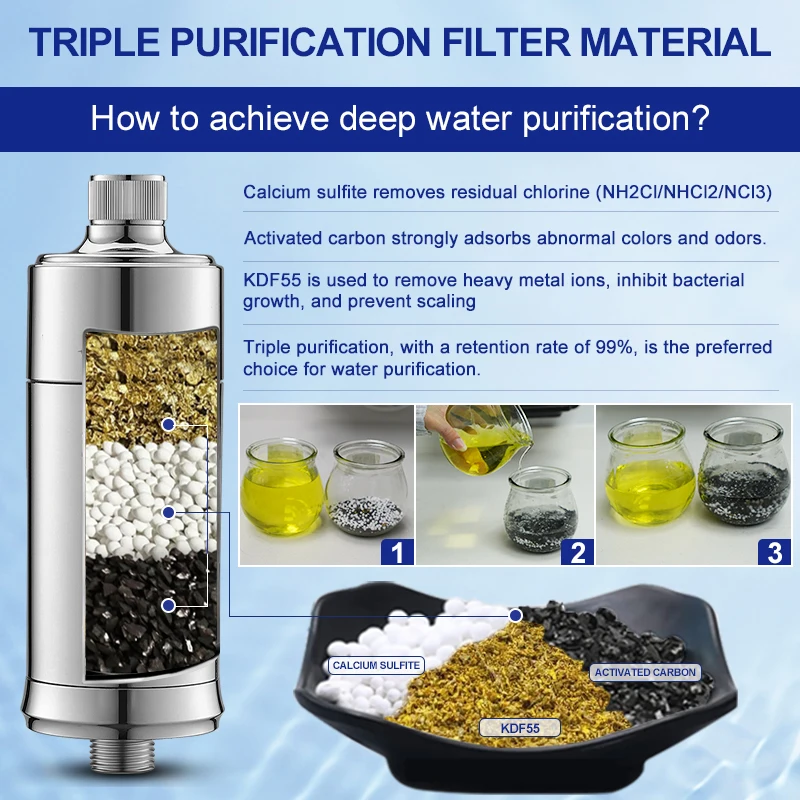 TRIPLE PURIFICATION FILTER MATERIAL

How to achieve deep water purification?

Calcium sulfite removes residual chlorine (NH2Cl/NHCl2/NCl3)

Activated carbon strongly adsorbs abnormal colors and odors.

KDF55 is used to remove heavy metal ions, inhibit bacterial growth, and prevent scaling

Triple purification, with a retention rate of 99%, is the preferred choice for water purification.

1

2

3

CALCIUM SULFITE

ACTIVATED CARBON

KDF55