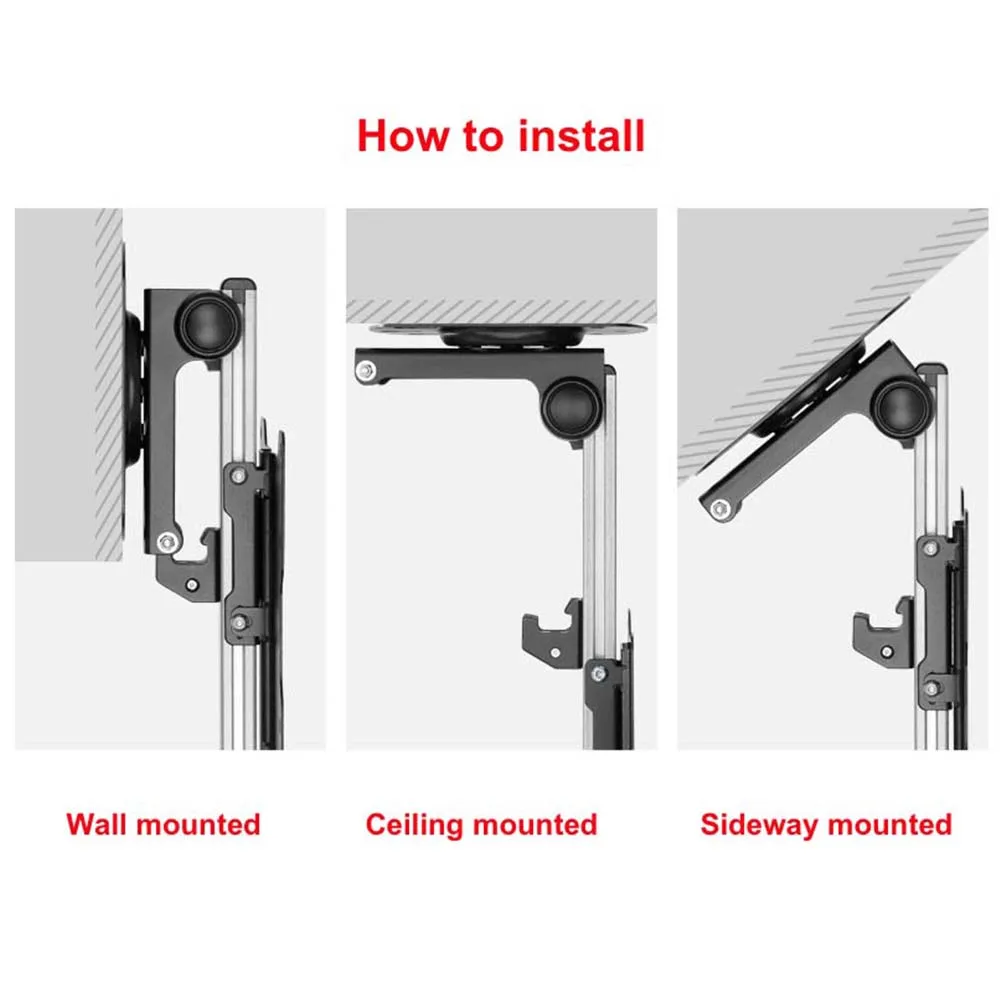 How to install

Wall mounted

Ceiling mounted

Sideway mounted